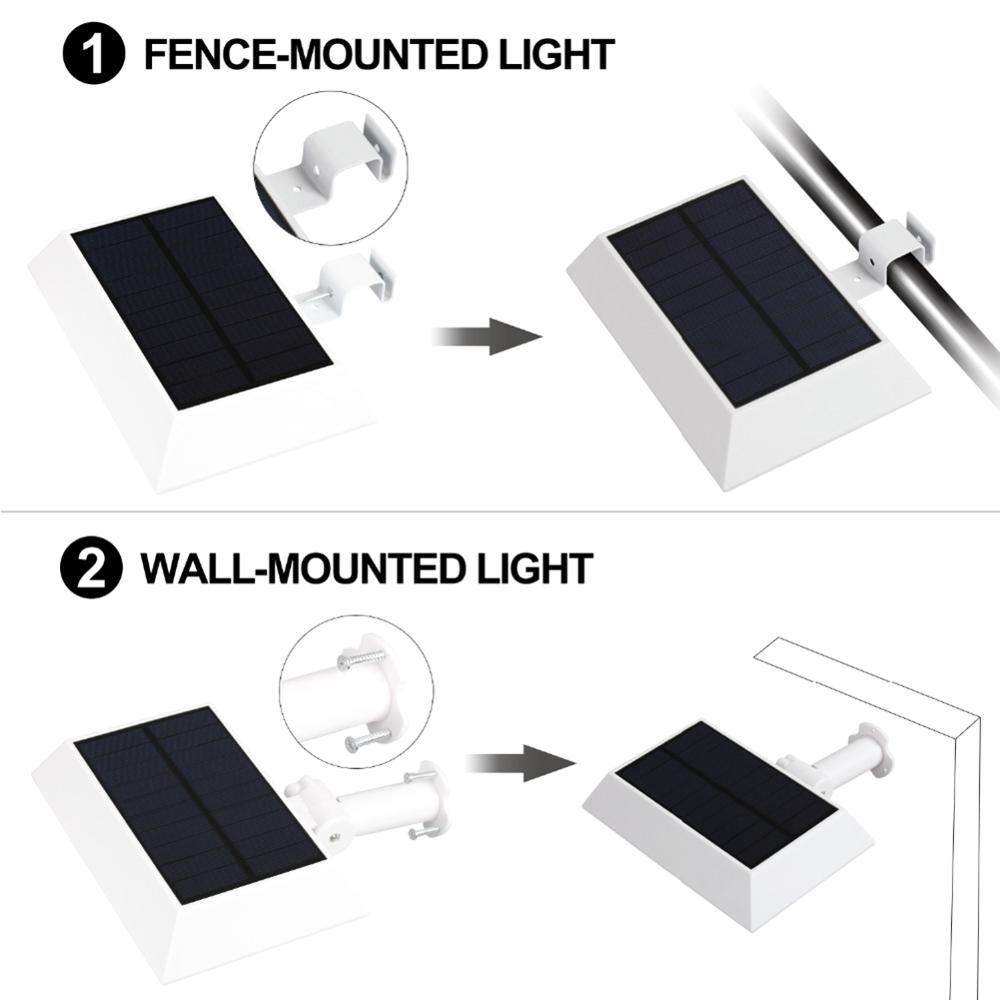 1 FENCE-MOUNTED LIGHT

2 WALL-MOUNTED LIGHT