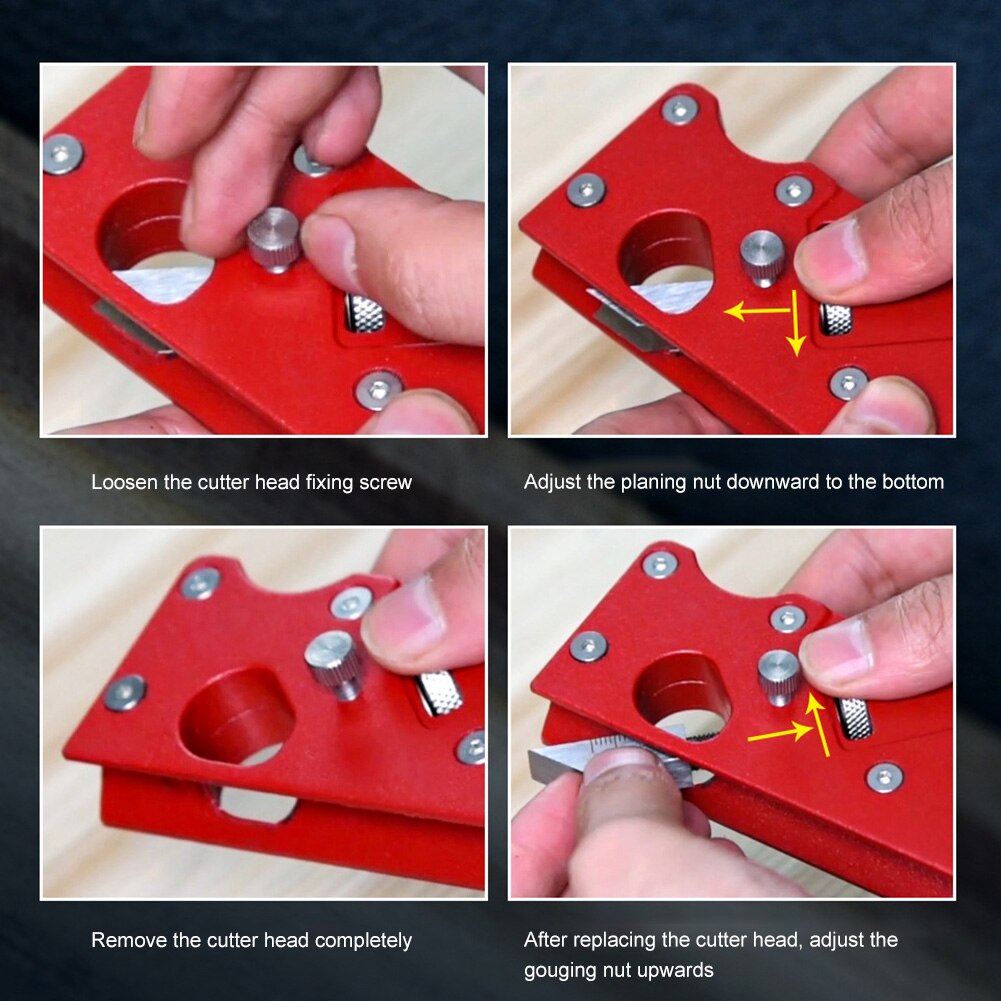 Loosen the cutter head fixing screw

Adjust the planing nut downward to the bottom

Remove the cutter head completely

After replacing the cutter head, adjust the gouging nut upwards