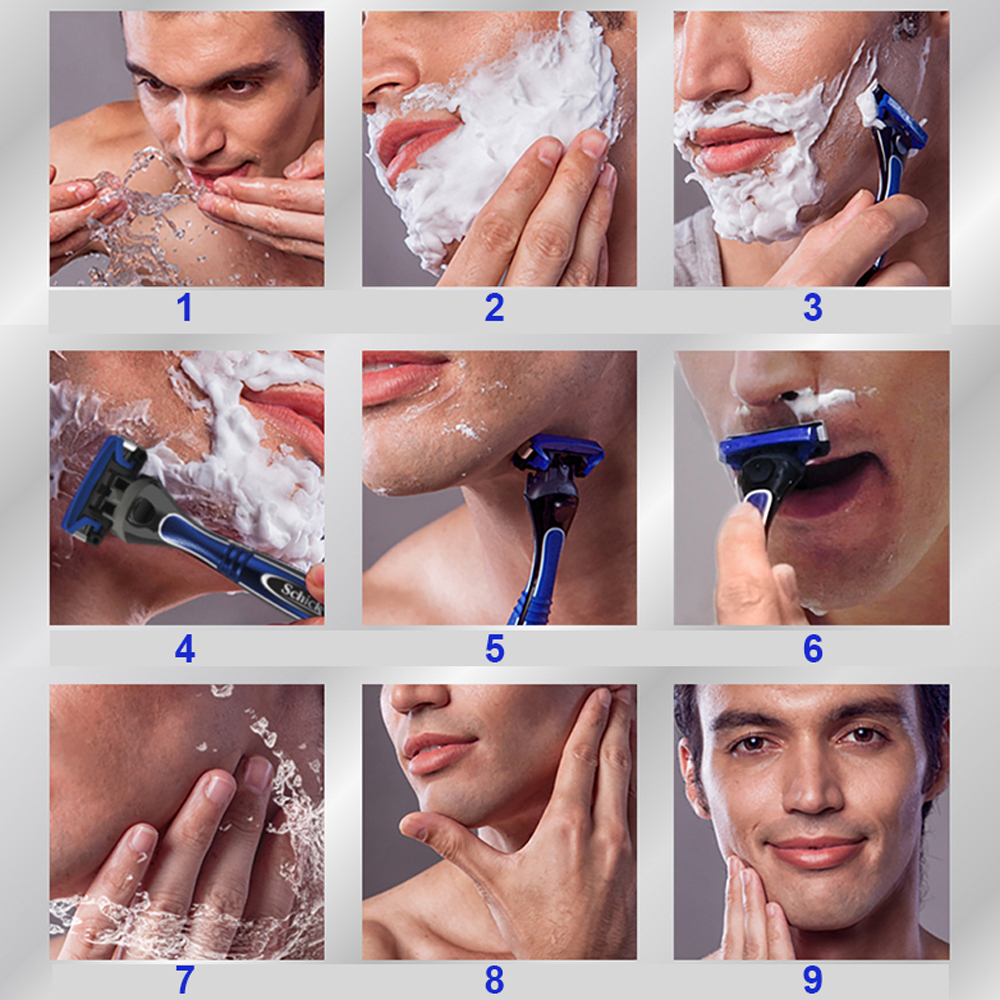 1
2
3
Schick
4
5
6
7
8
9