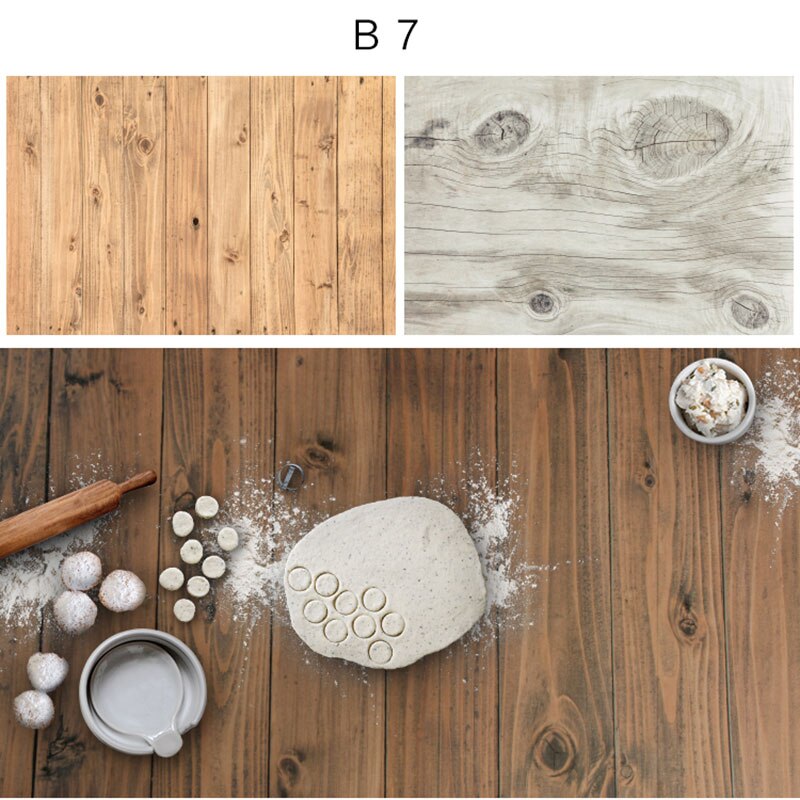 B 7