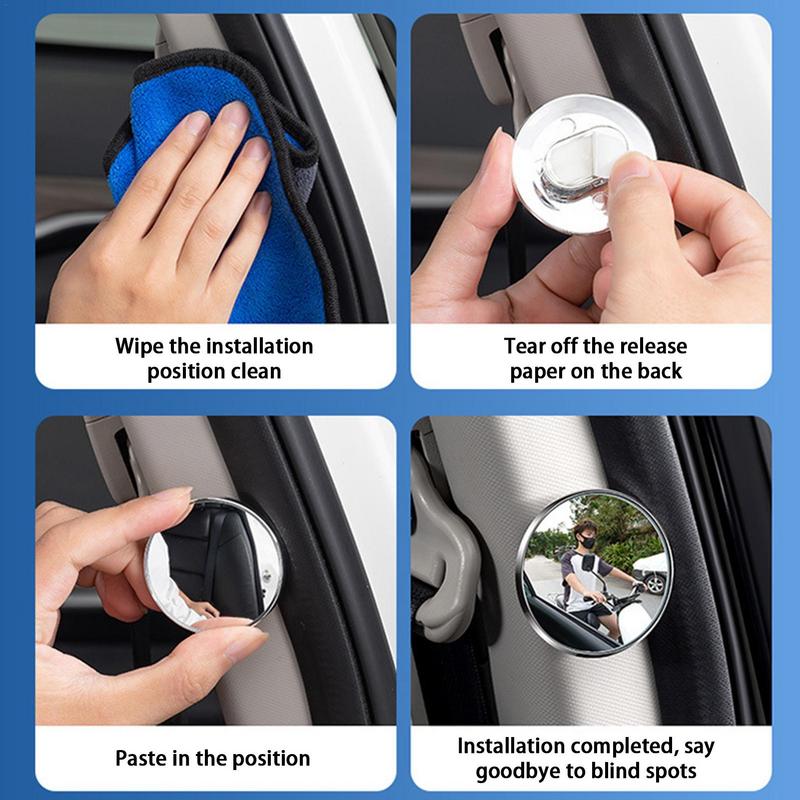 Wipe the installation position clean

Tear off the release paper on the back

Paste in the position

Installation completed, say goodbye to blind spots