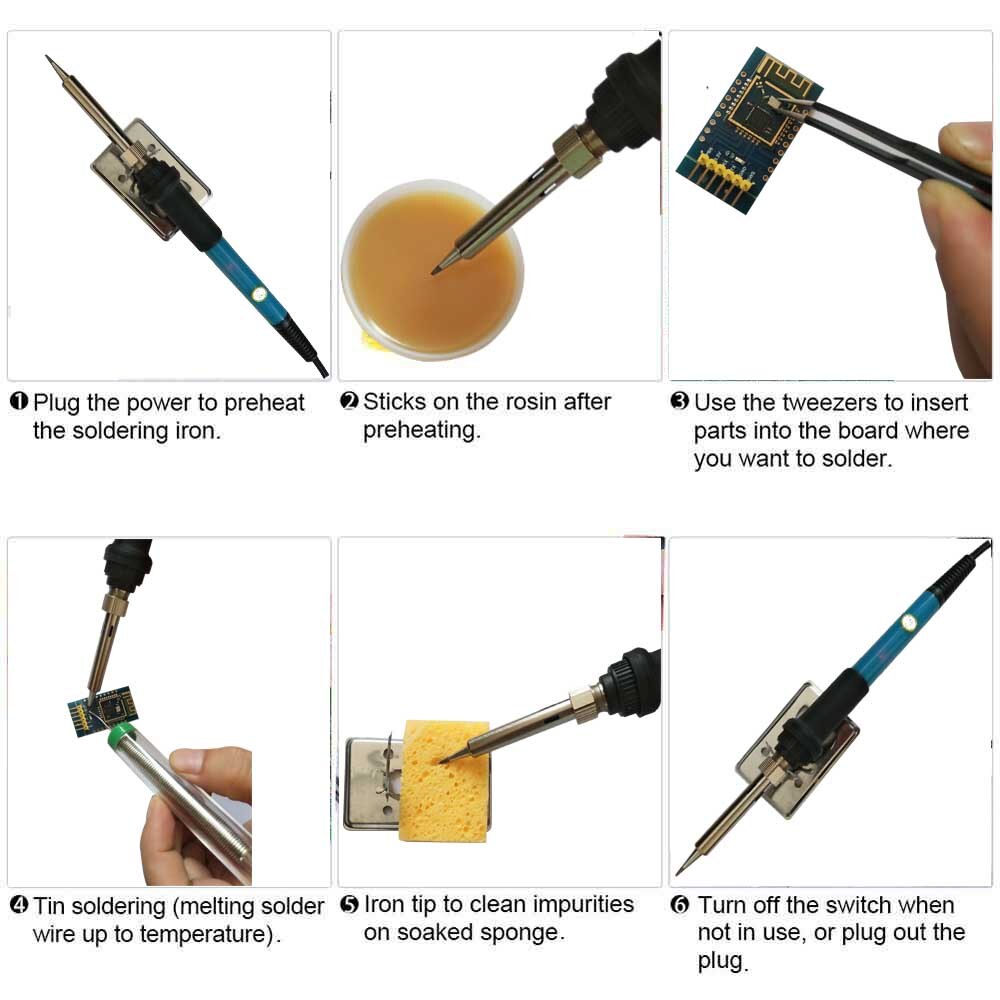 ❶ Plug the power to preheat the soldering iron.

❷ Sticks on the rosin after preheating.

❸ Use the tweezers to insert parts into the board where you want to solder.

❹ Tin soldering (melting solder wire up to temperature).

❺ Iron tip to clean impurities on soaked sponge.

❻ Turn off the switch when not in use, or plug out the plug.