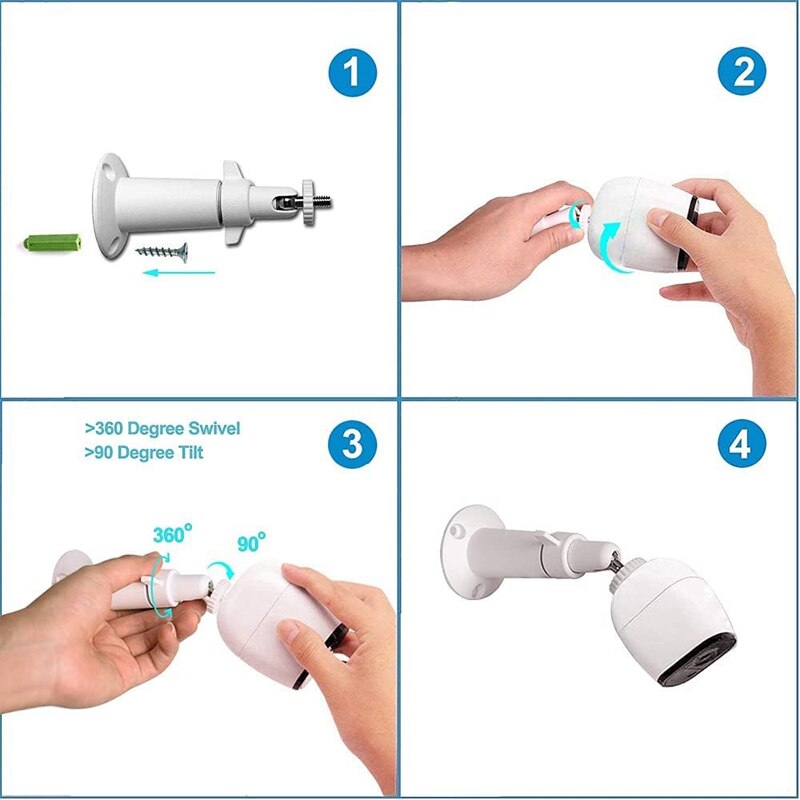 1

2

>360 Degree Swivel
>90 Degree Tilt

3

360°

90°

4