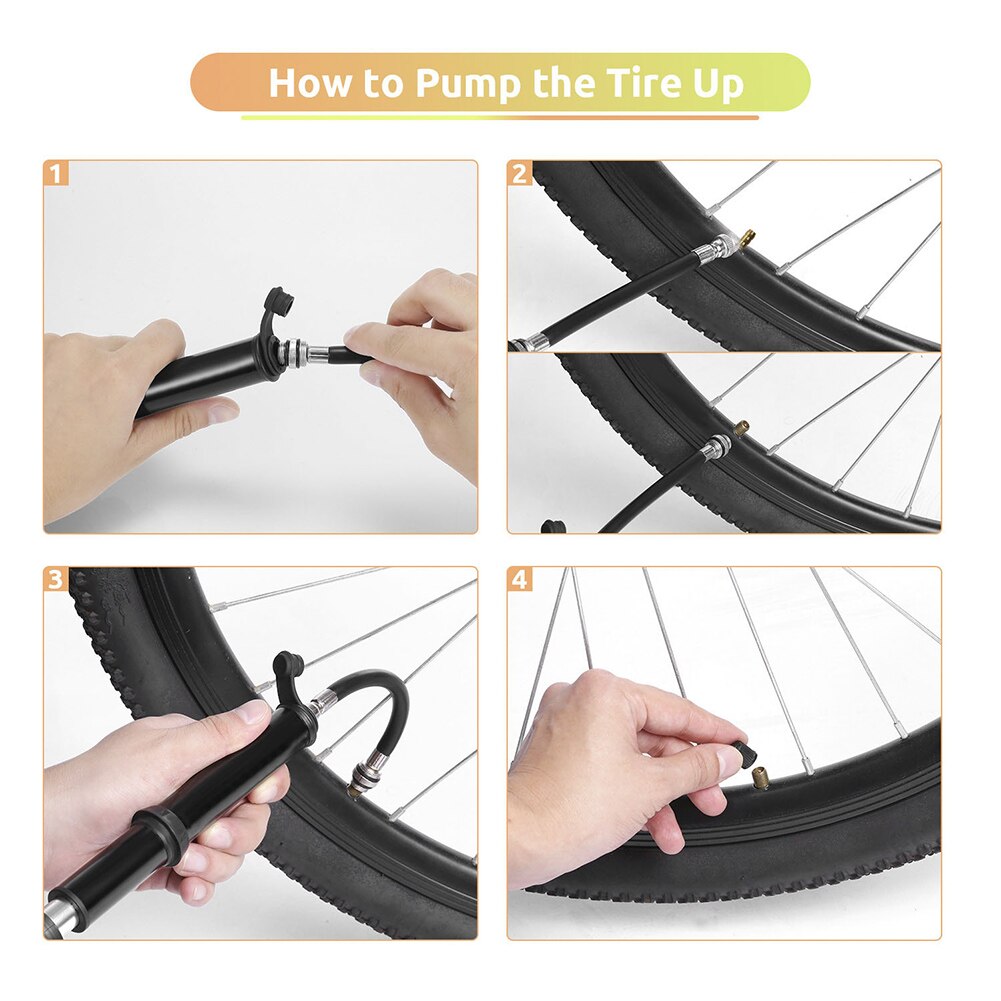 How to Pump the Tire Up

1

2

3

4