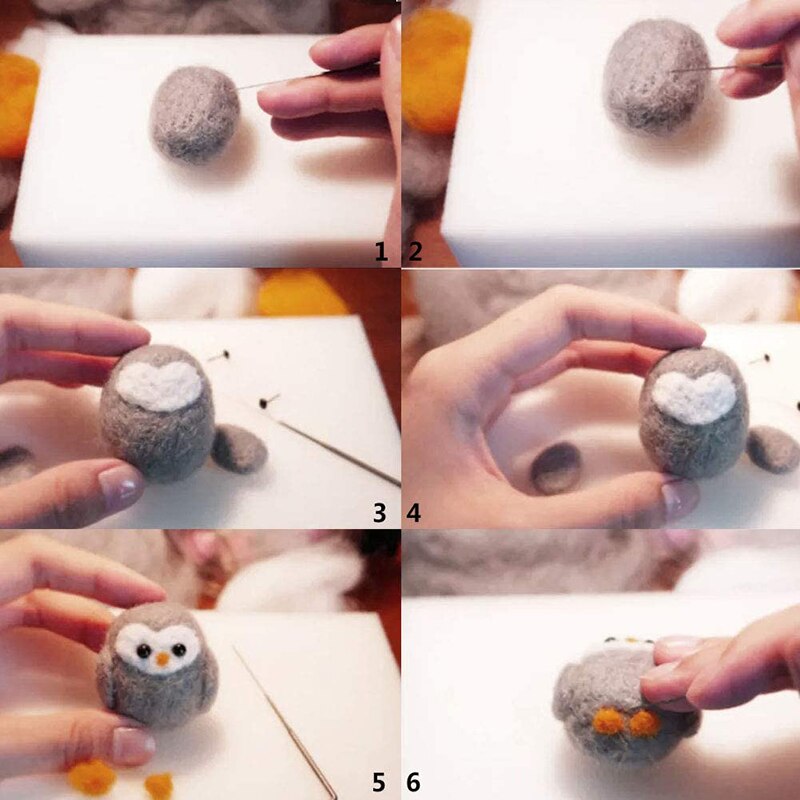 1
2
3
4
5
6