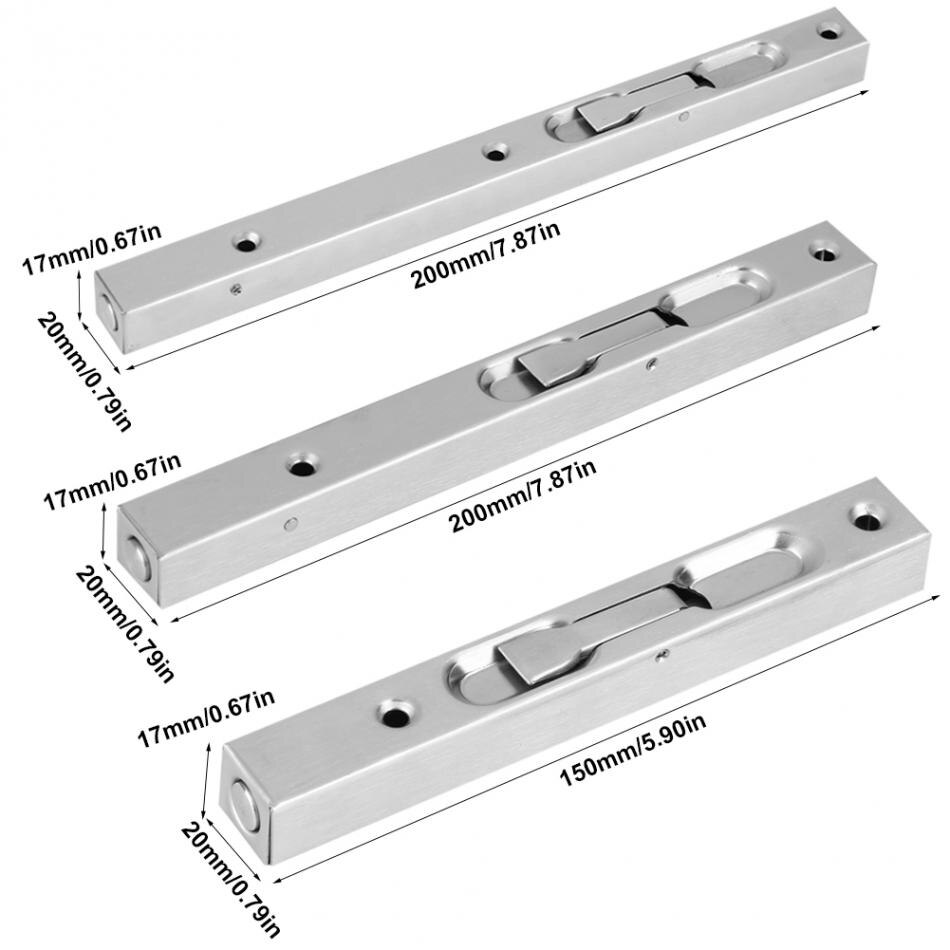 17mm/0.67in
200mm/7.87in
20mm/0.79in
17mm/0.67in
200mm/7.87in
20mm/0.79in
17mm/0.67in
150mm/5.90in
20mm/0.79in