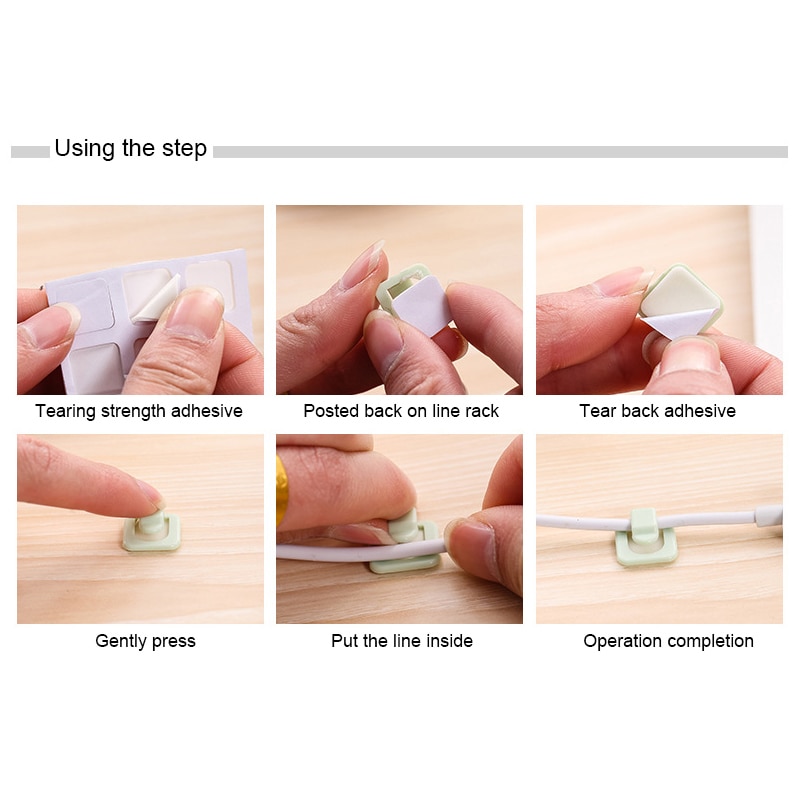 Using the step

Tearing strength adhesive

Posted back on line rack

Tear back adhesive

Gently press

Put the line inside

Operation completion