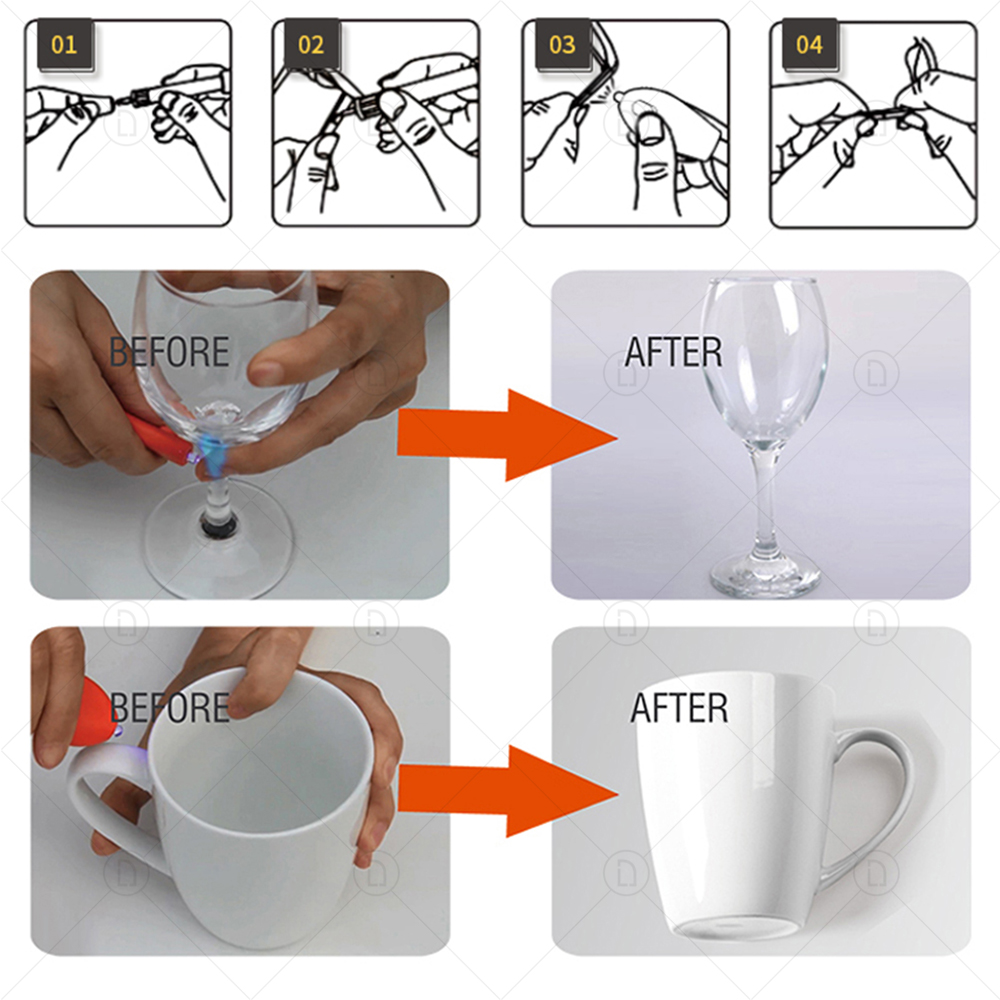 01

02

03

04

BEFORE

AFTER

BEFORE

AFTER