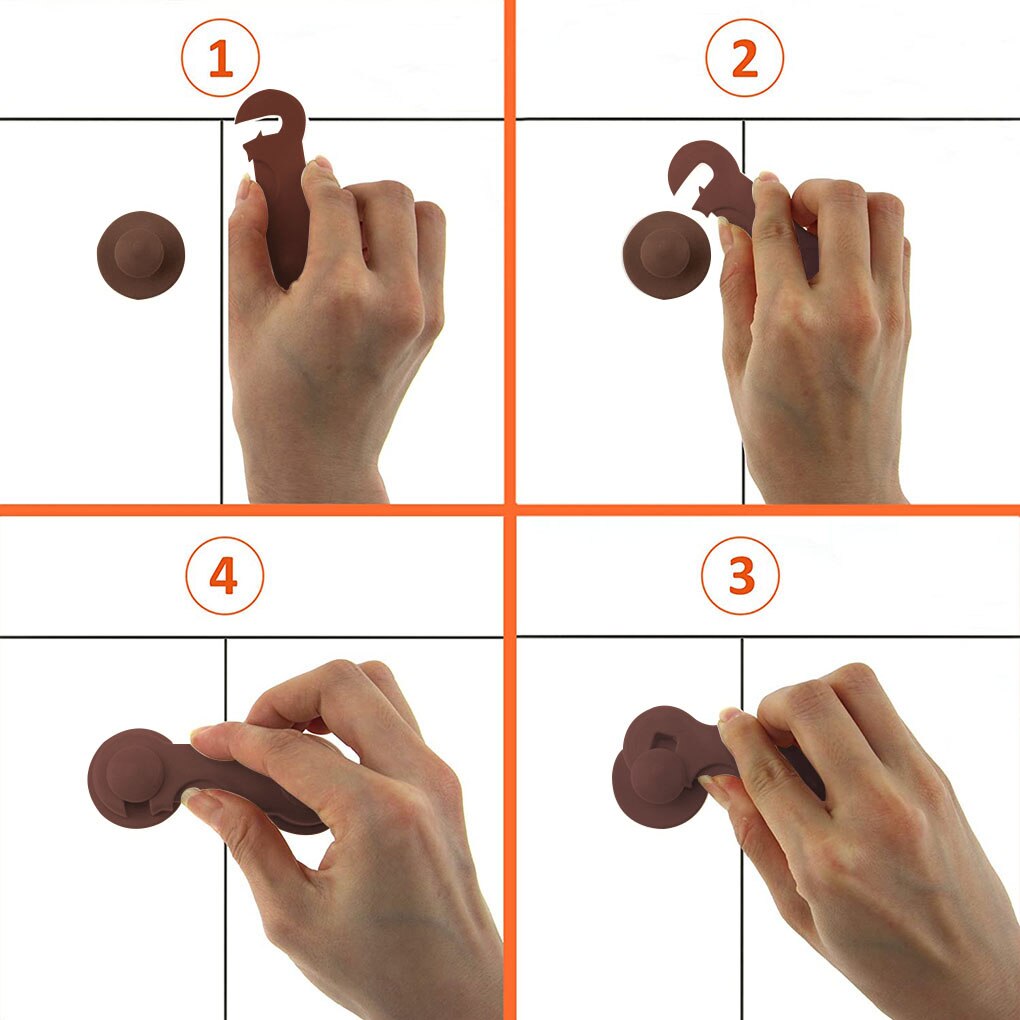 1

2

4

3