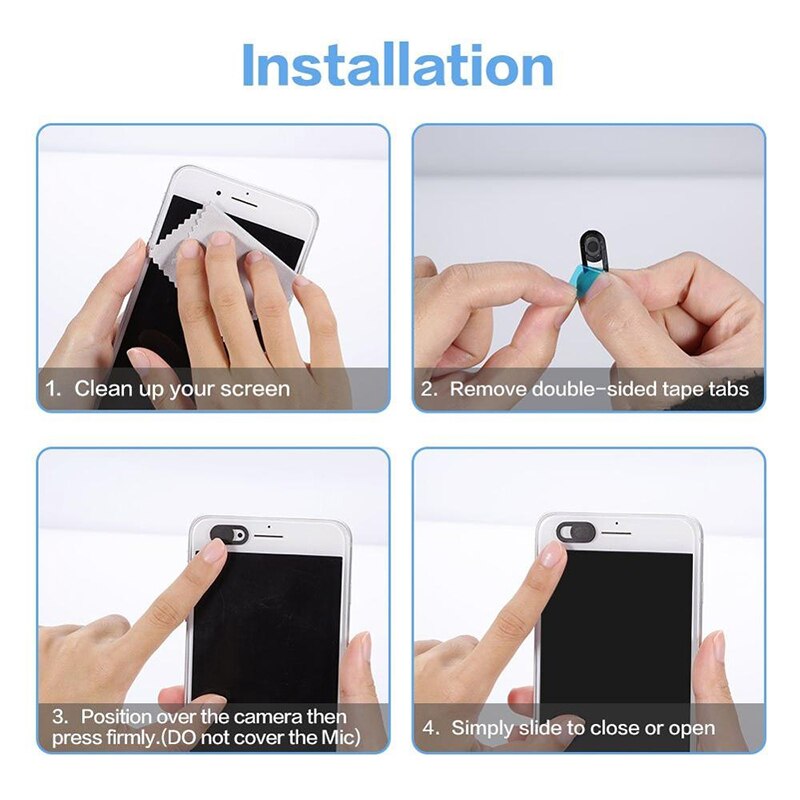 Installation

1. Clean up your screen

2. Remove double-sided tape tabs

3. Position over the camera then press firmly.(DO not cover the Mic)

4. Simply slide to close or open