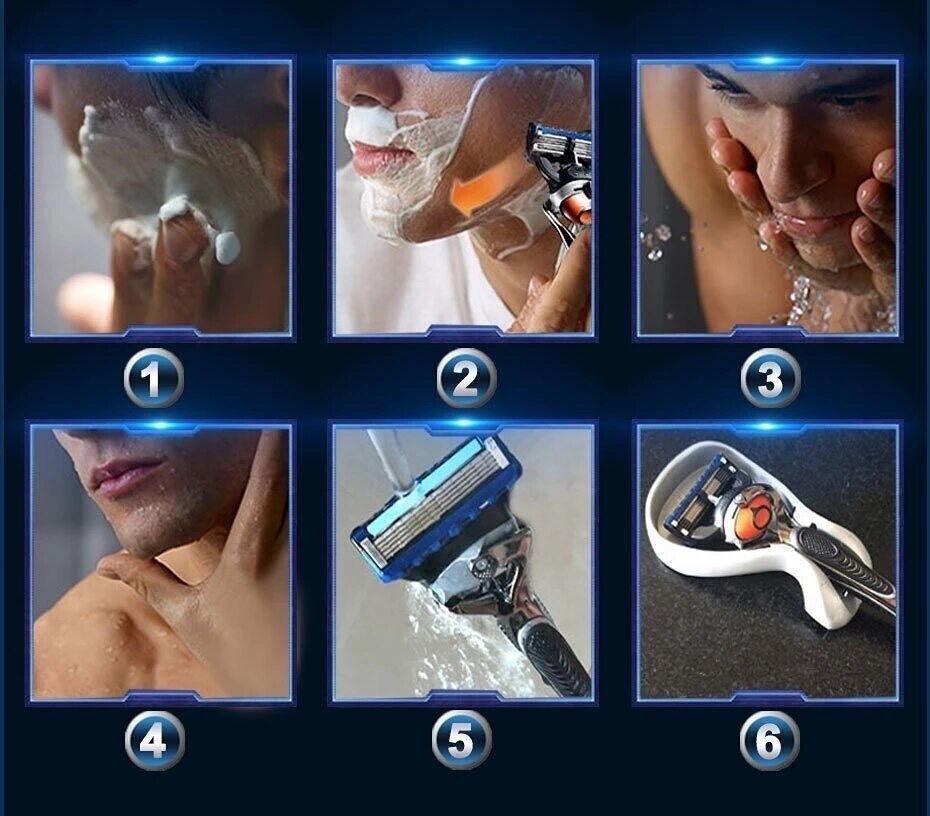 1 2 3

4 5 6