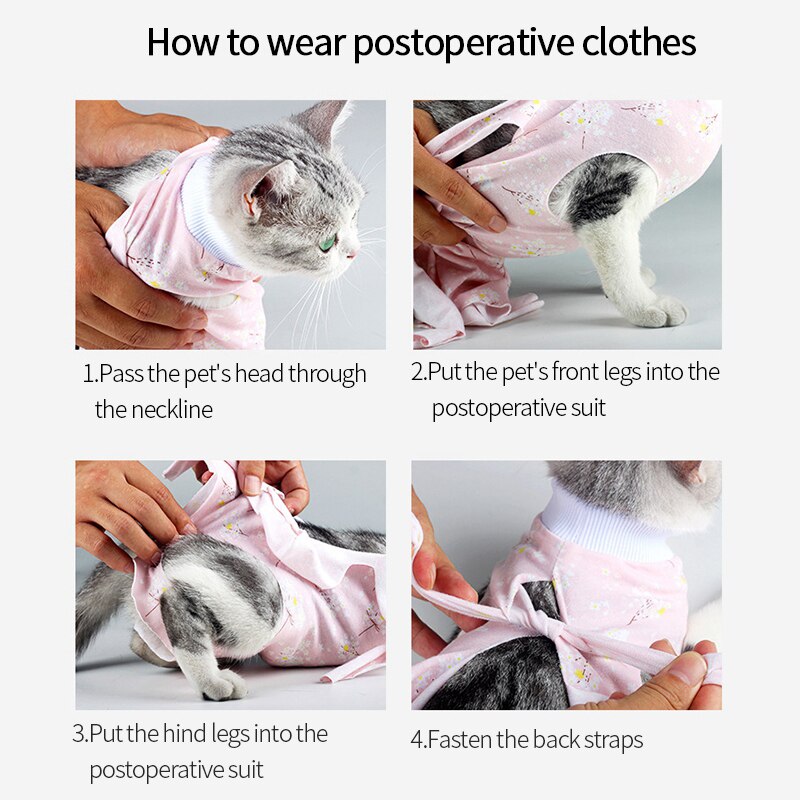 How to wear postoperative clothes

1.Pass the pet's head through the neckline

2.Put the pet's front legs into the postoperative suit

3.Put the hind legs into the postoperative suit

4.Fasten the back straps