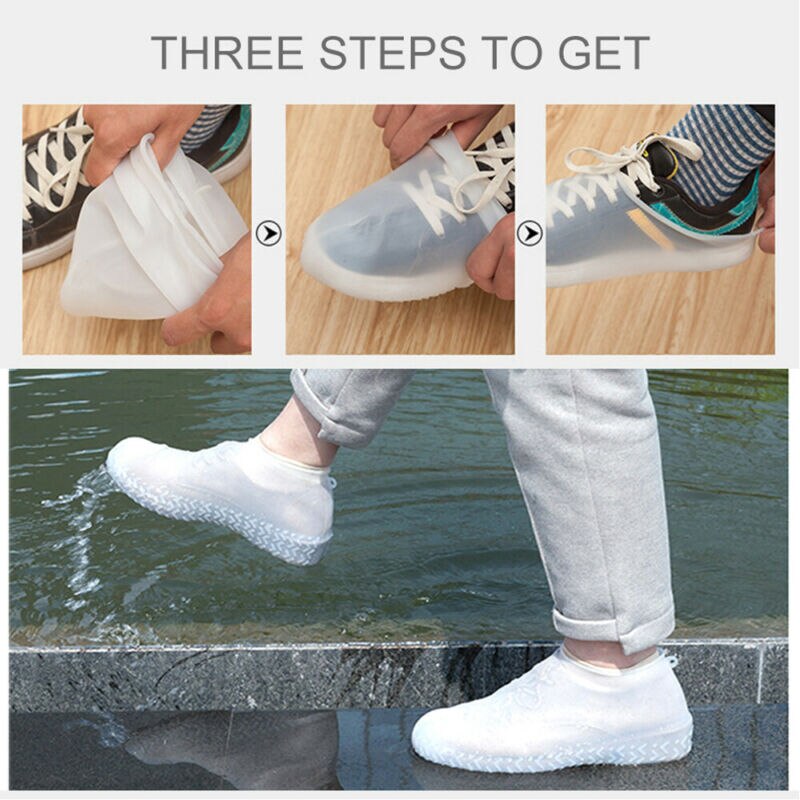 THREE STEPS TO GET