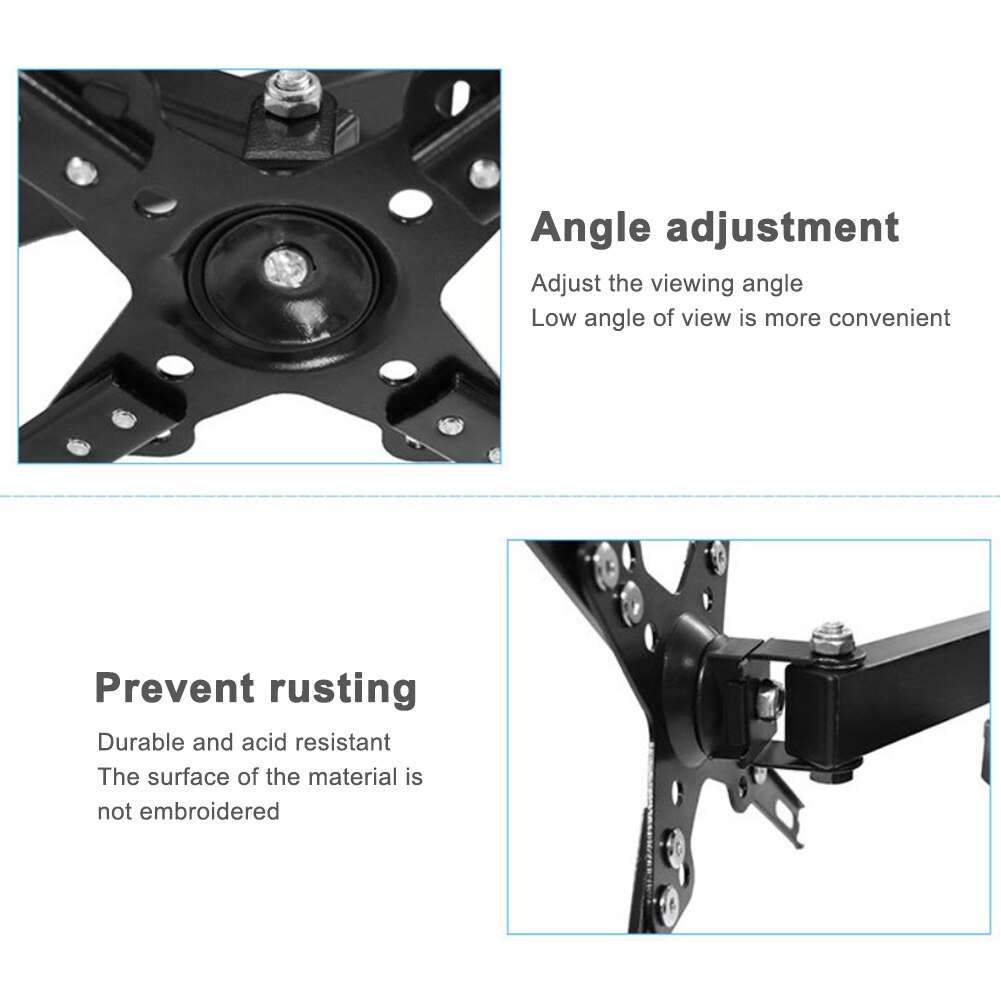 Angle adjustment

Adjust the viewing angle
Low angle of view is more convenient

Prevent rusting

Durable and acid resistant
The surface of the material is not embroidered