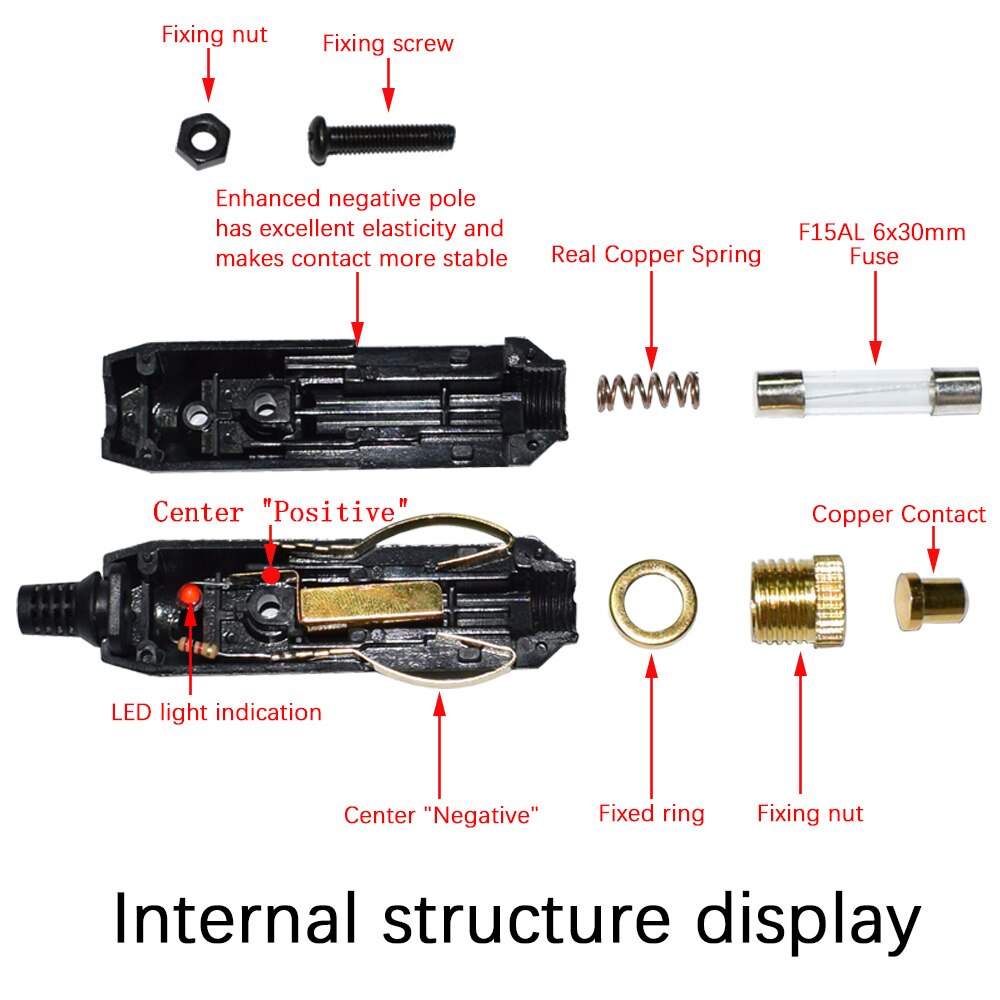 Fixing nut

Fixing screw

Enhanced negative pole has excellent elasticity and makes contact more stable

Real Copper Spring

F15AL 6x30mm Fuse

Center "Positive"

Copper Contact

LED light indication

Center "Negative"

Fixed ring

Fixing nut

Internal structure display