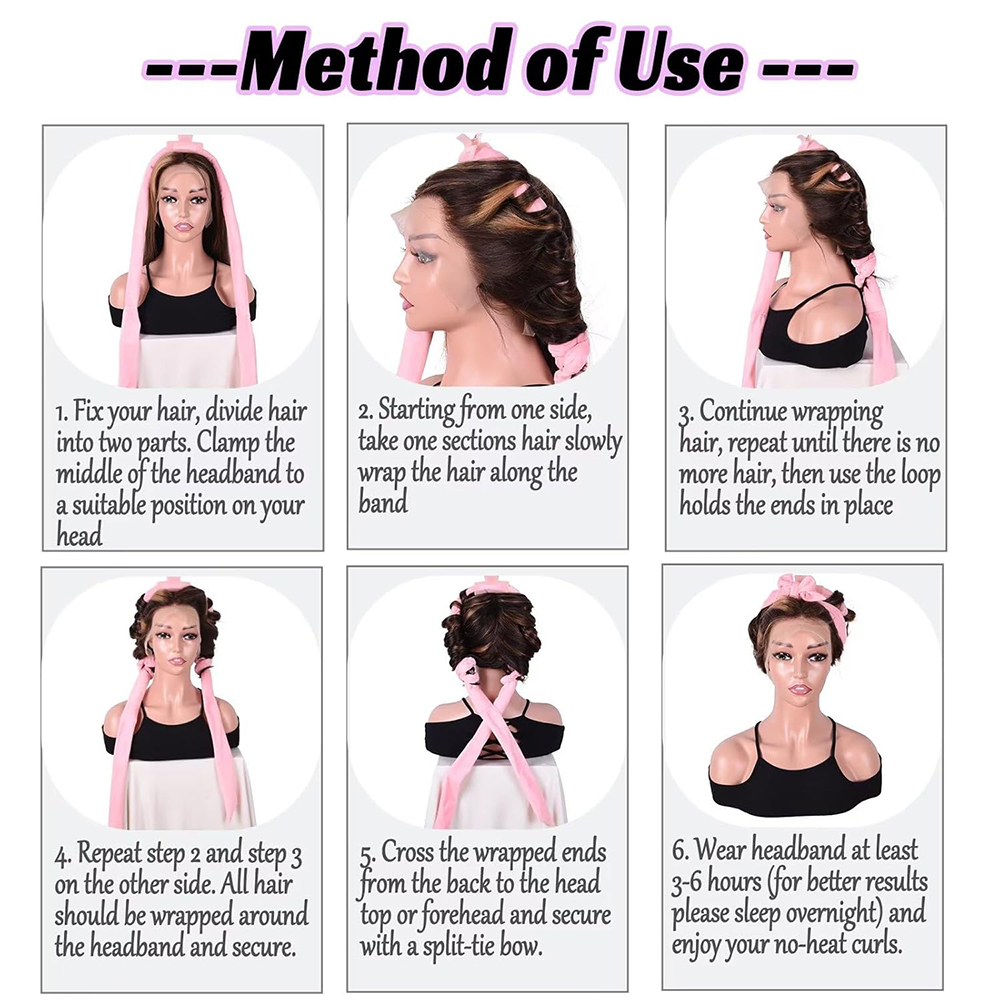 ---Method of Use ---

1. Fix your hair, divide hair into two parts. Clamp the middle of the headband to a suitable position on your head

2. Starting from one side, take one sections hair slowly wrap the hair along the band

3. Continue wrapping hair, repeat until there is no more hair, then use the loop holds the ends in place

4. Repeat step 2 and step 3 on the other side. All hair should be wrapped around the headband and secure.

5. Cross the wrapped ends from the back to the head top or forehead and secure with a split-tie bow.

6. Wear headband at least 3-6 hours (for better results please sleep overnight) and enjoy your no-heat curls.