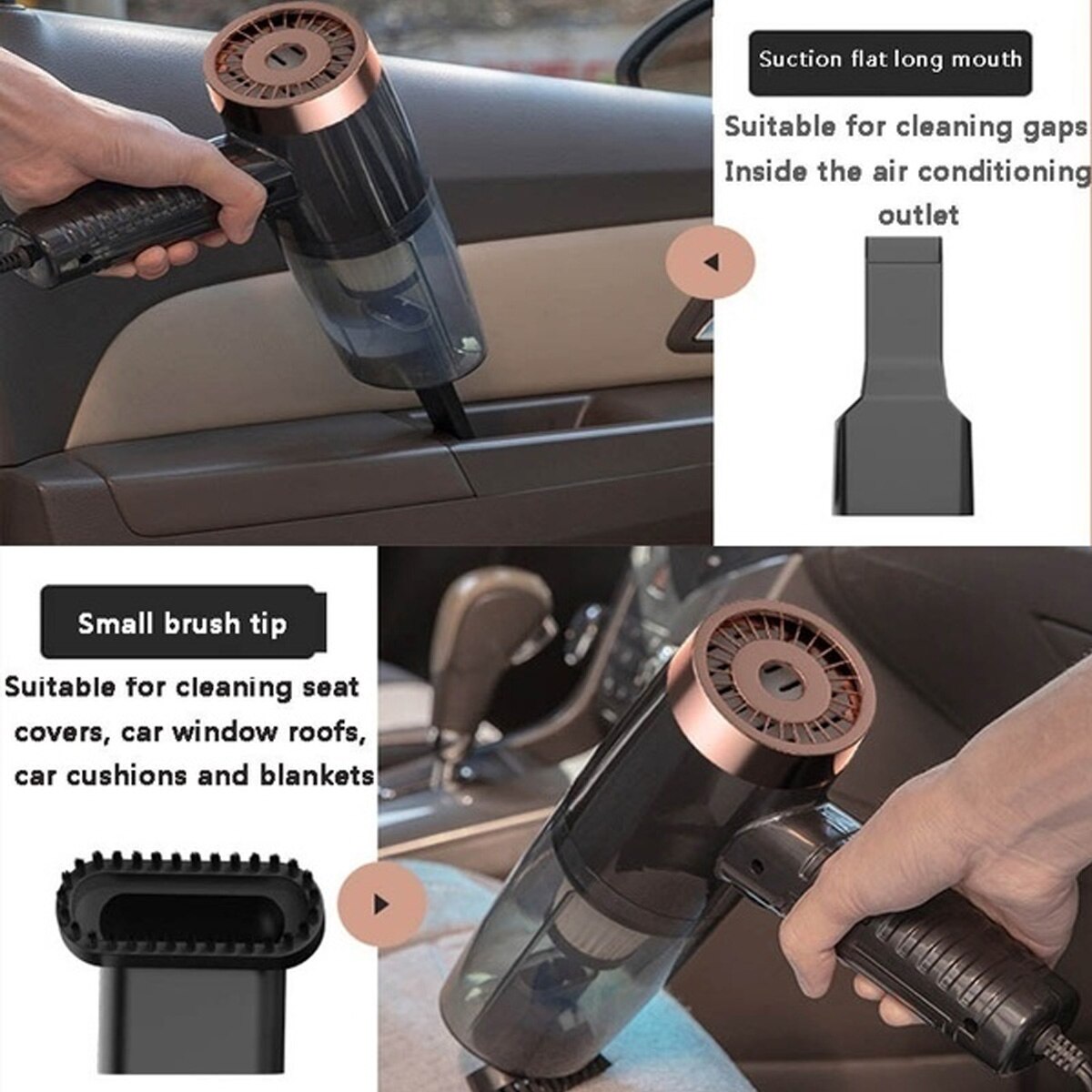 Suction flat long mouth

Suitable for cleaning gaps Inside the air conditioning outlet

Small brush tip

Suitable for cleaning seat covers, car window roofs, car cushions and blankets