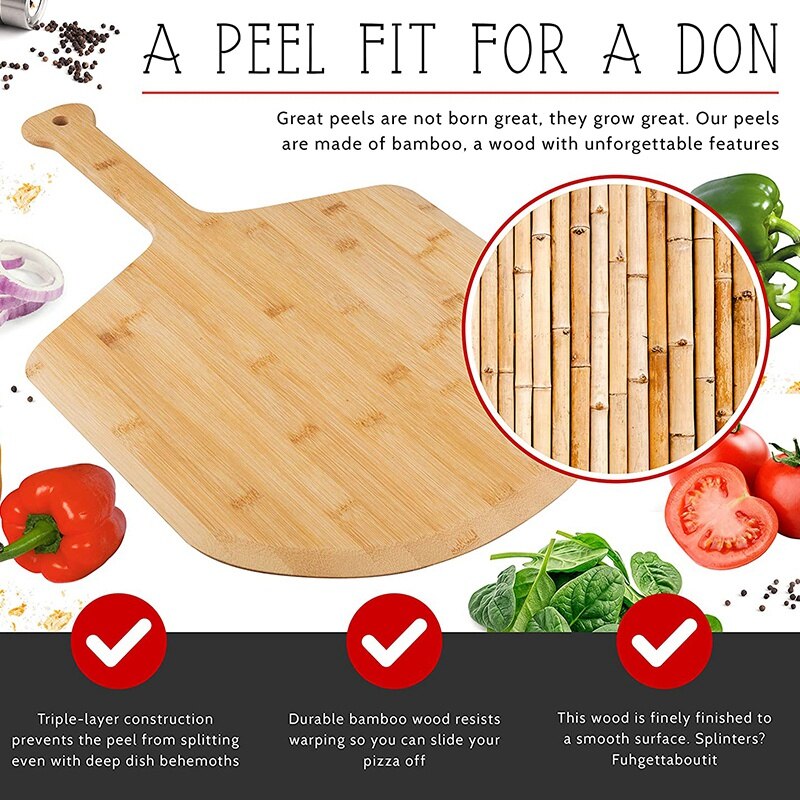 A PEEL FIT FOR A DON

Great peels are not born great, they grow great. Our peels are made of bamboo, a wood with unforgettable features

Triple-layer construction prevents the peel from splitting even with deep dish behemoths

Durable bamboo wood resists warping so you can slide your pizza off

This wood is finely finished to a smooth surface. Splinters? Fuhgettaboutit