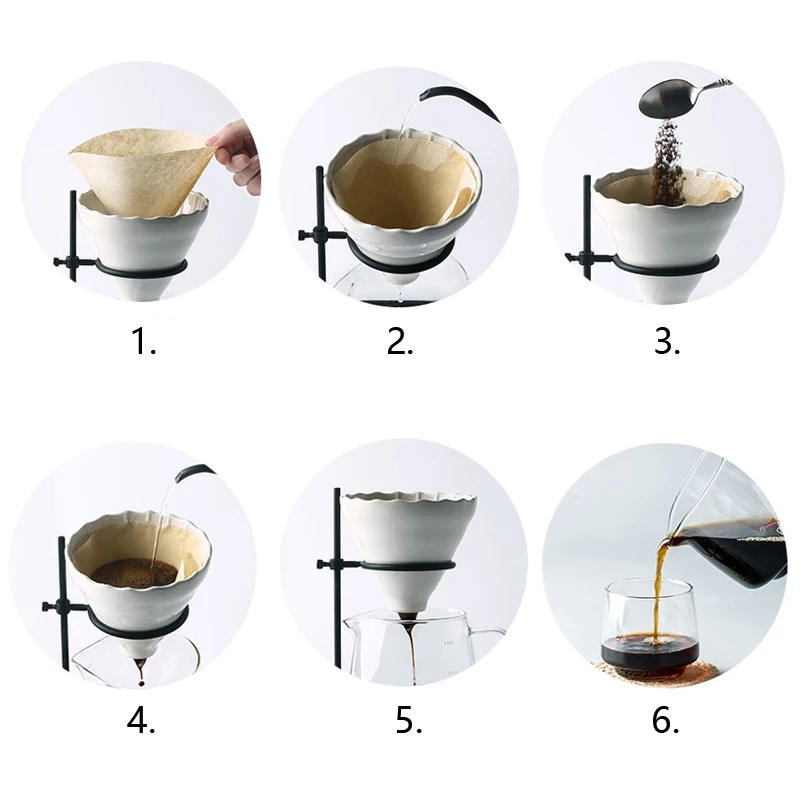 1.

2.

3.

4.

5.

6.