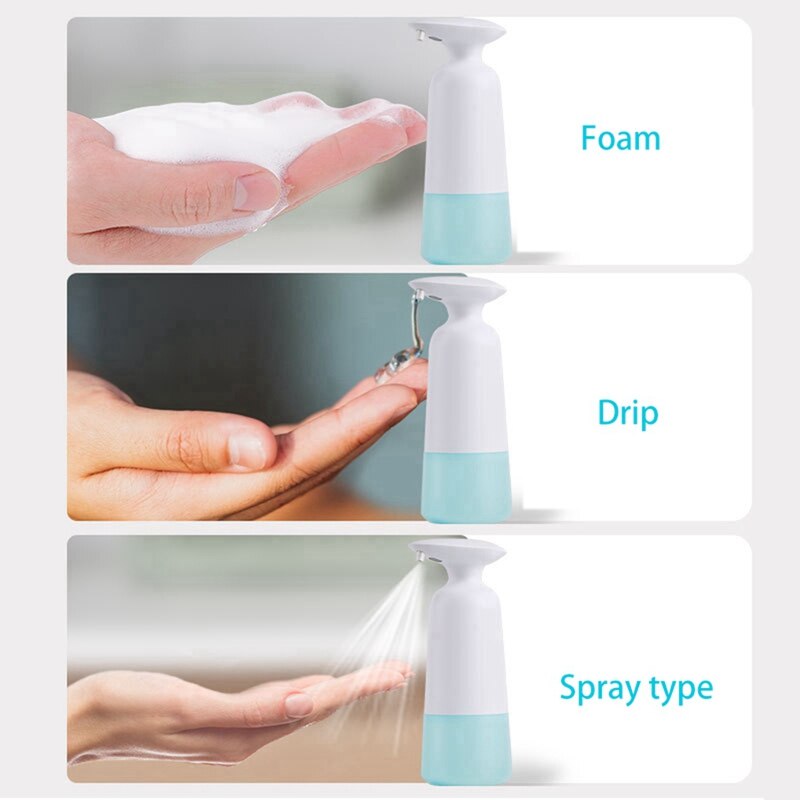 Foam

Drip

Spray type