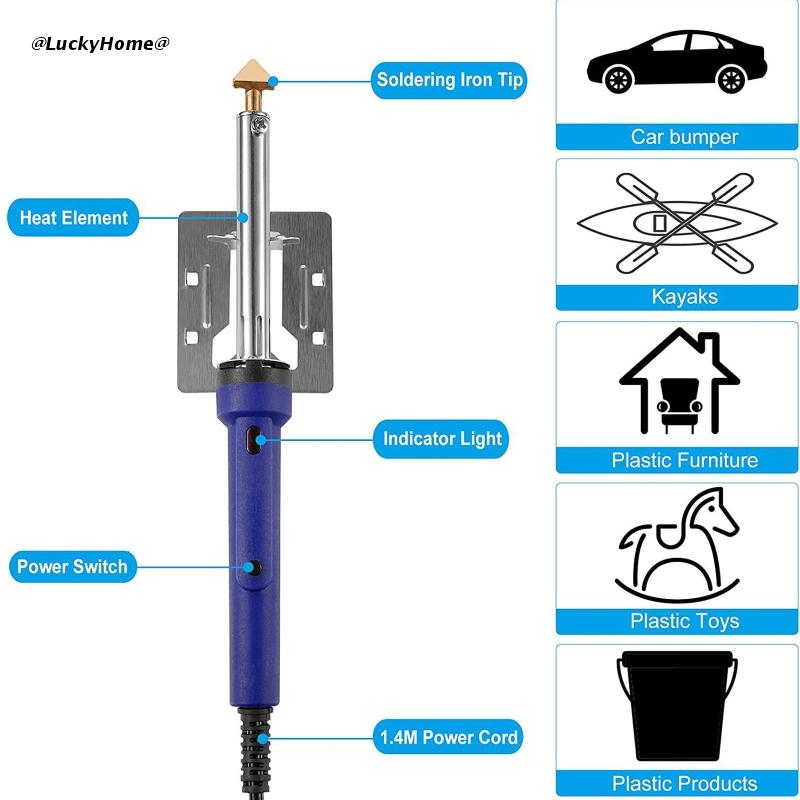 @LuckyHome@

Soldering Iron Tip

Heat Element

Indicator Light

Power Switch

1.4M Power Cord

Car bumper

Kayaks

Plastic Furniture

Plastic Toys

Plastic Products