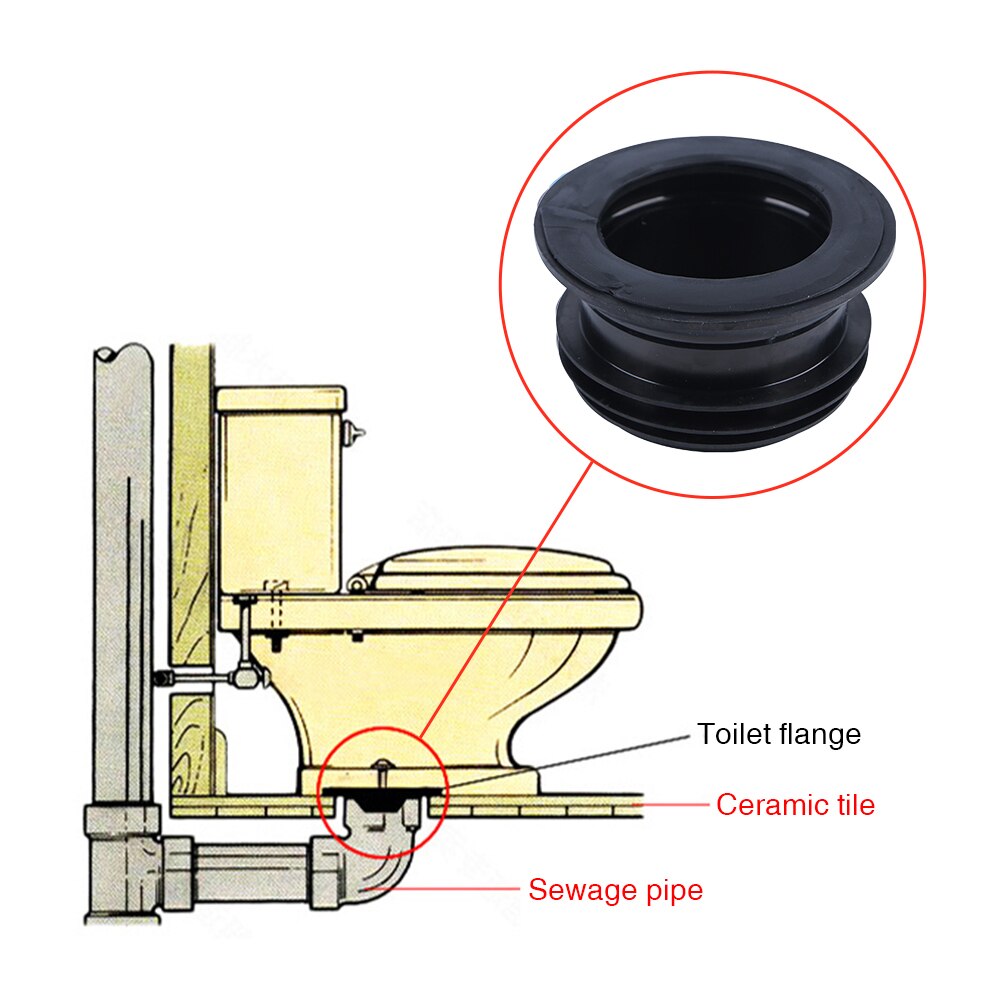 Toilet flange

Ceramic tile

Sewage pipe