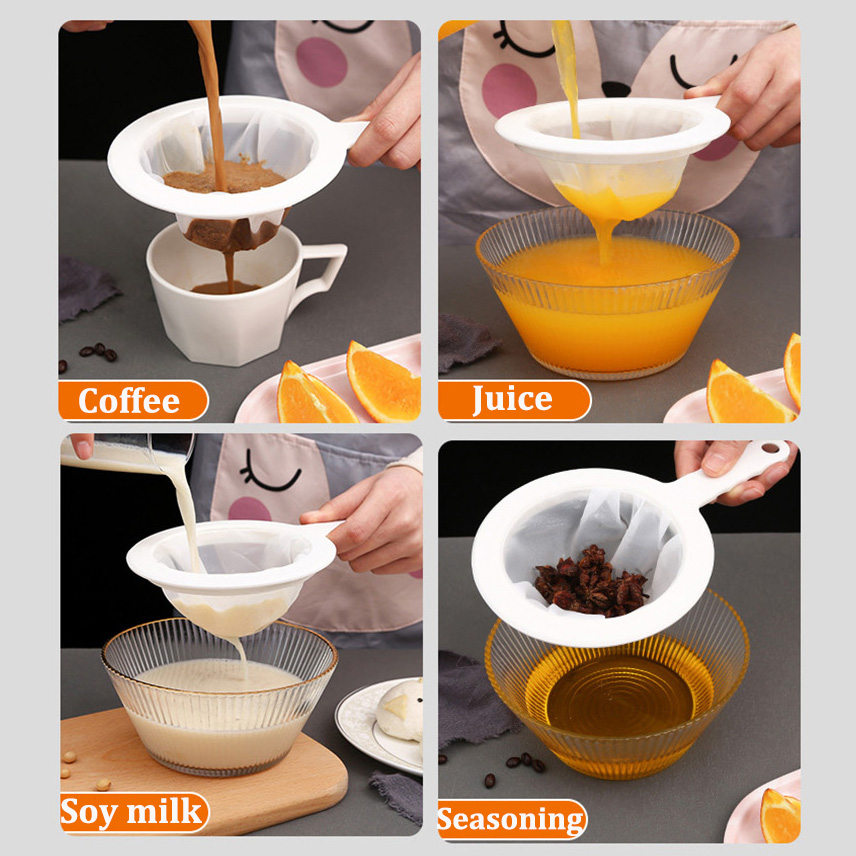 Coffee

Juice

Soy milk

Seasoning