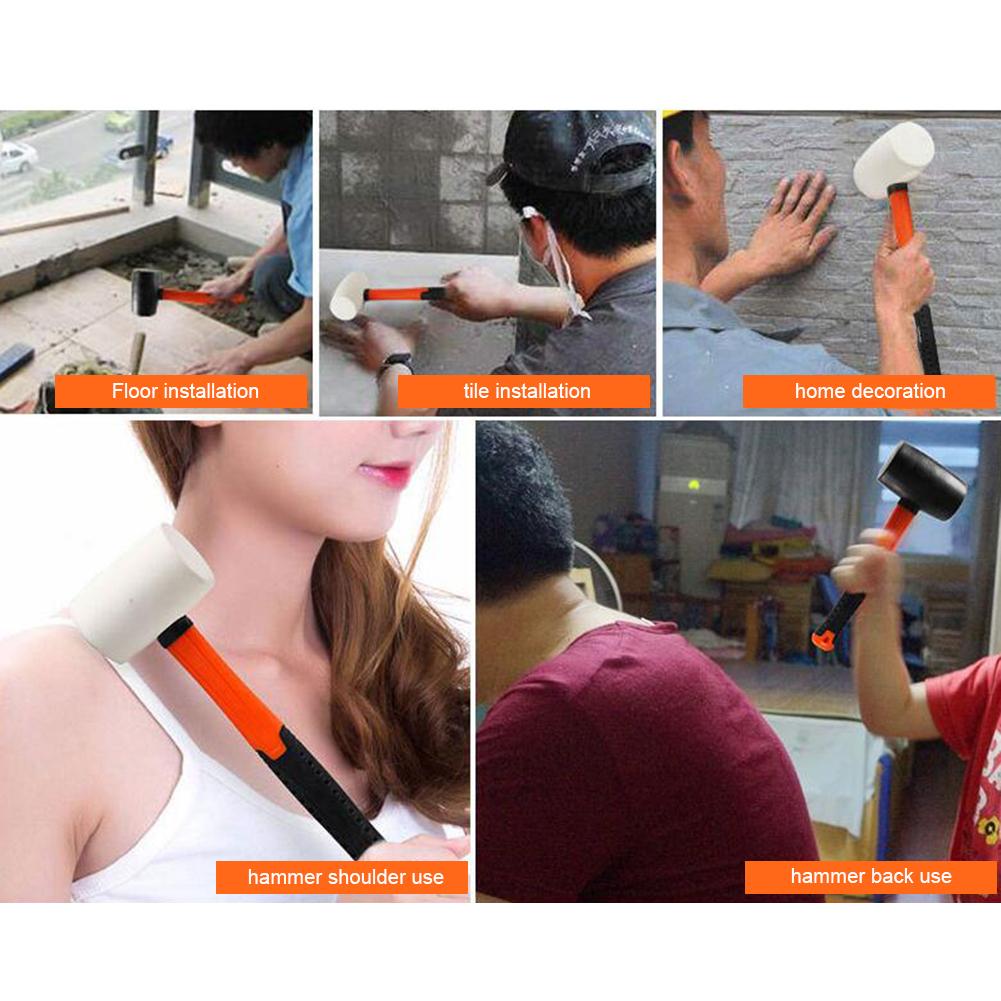 Floor installation

tile installation

home decoration

hammer shoulder use

hammer back use