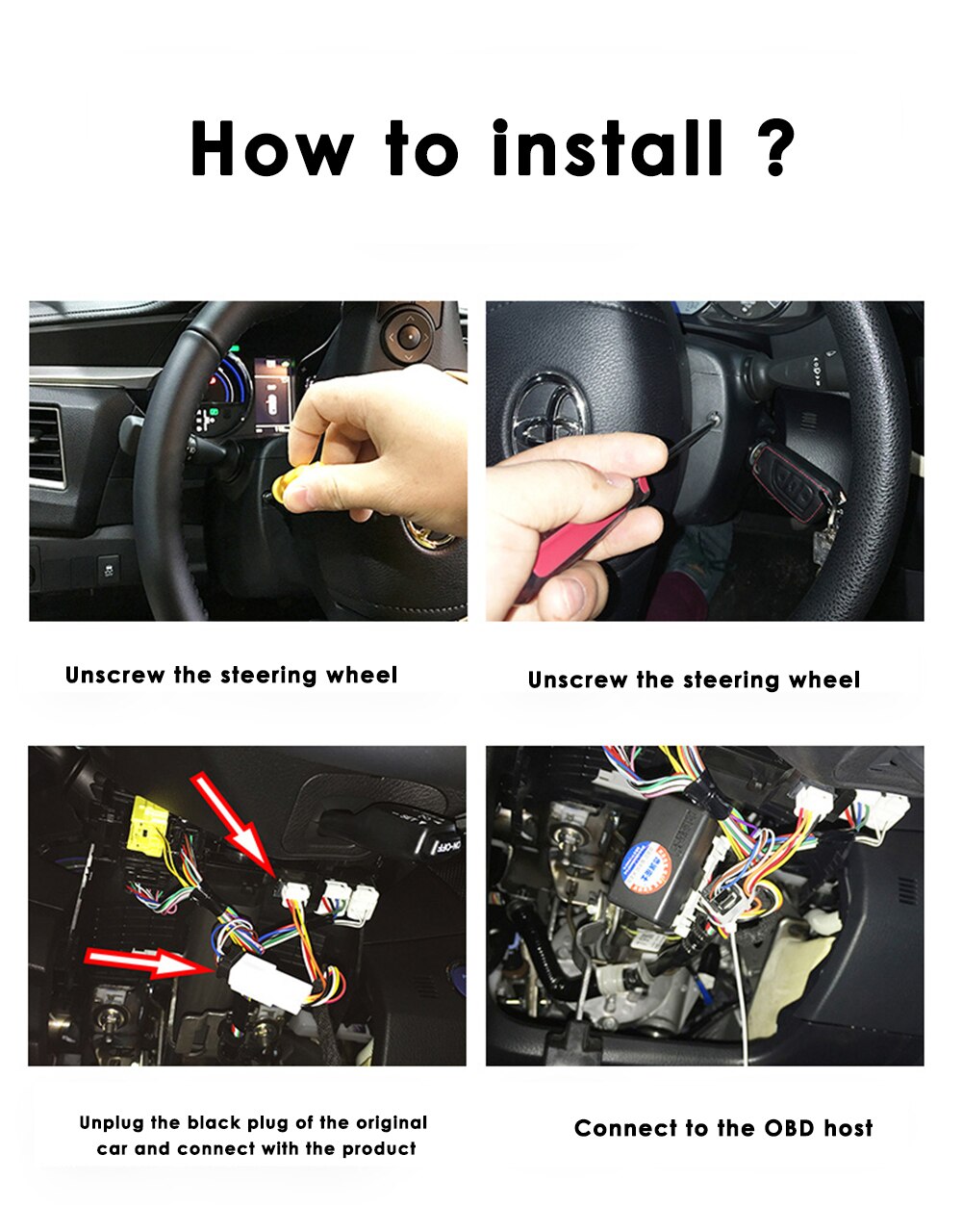 How to install ?

Unscrew the steering wheel

Unscrew the steering wheel

Unplug the black plug of the original car and connect with the product

Connect to the OBD host