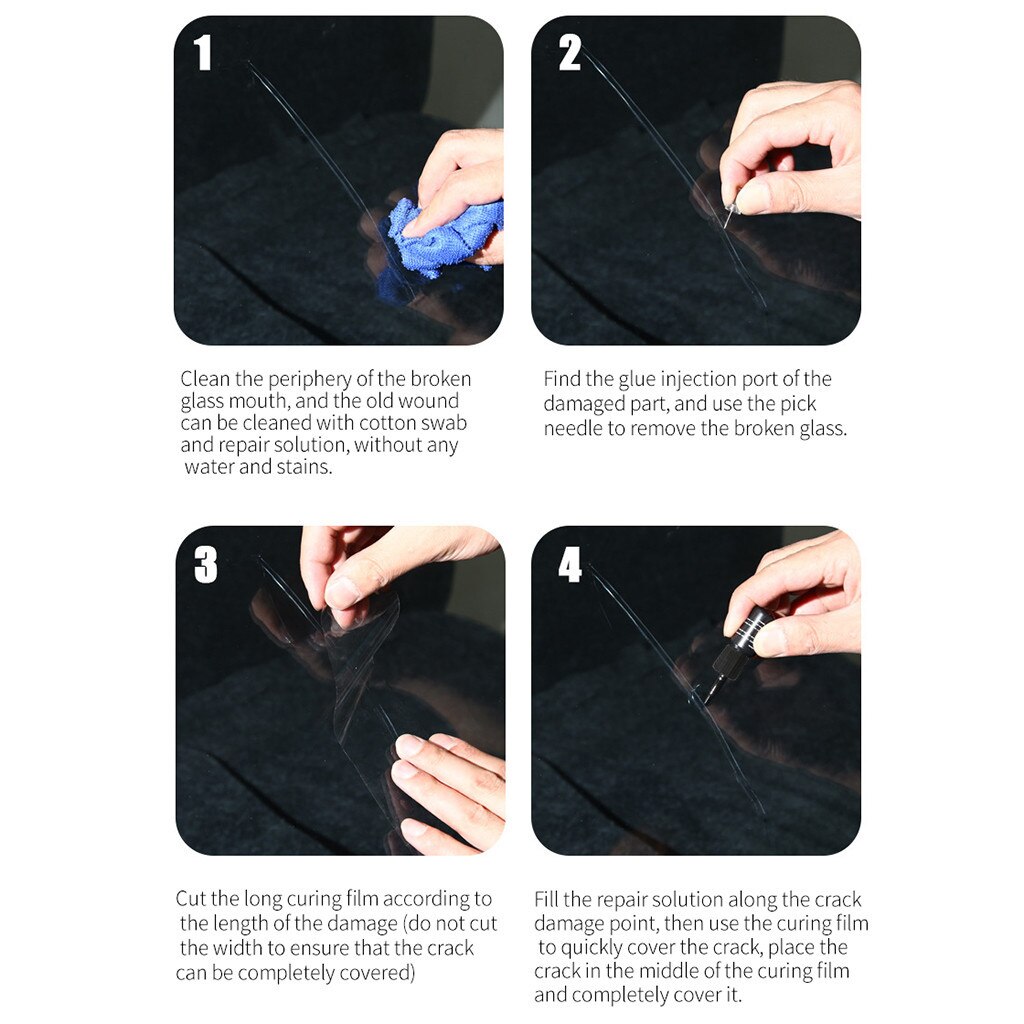 1

Clean the periphery of the broken glass mouth, and the old wound can be cleaned with cotton swab and repair solution, without any water and stains.

2

Find the glue injection port of the damaged part, and use the pick needle to remove the broken glass.

3

Cut the long curing film according to the length of the damage (do not cut the width to ensure that the crack can be completely covered)

4

Fill the repair solution along the crack damage point, then use the curing film to quickly cover the crack, place the crack in the middle of the curing film and completely cover it.