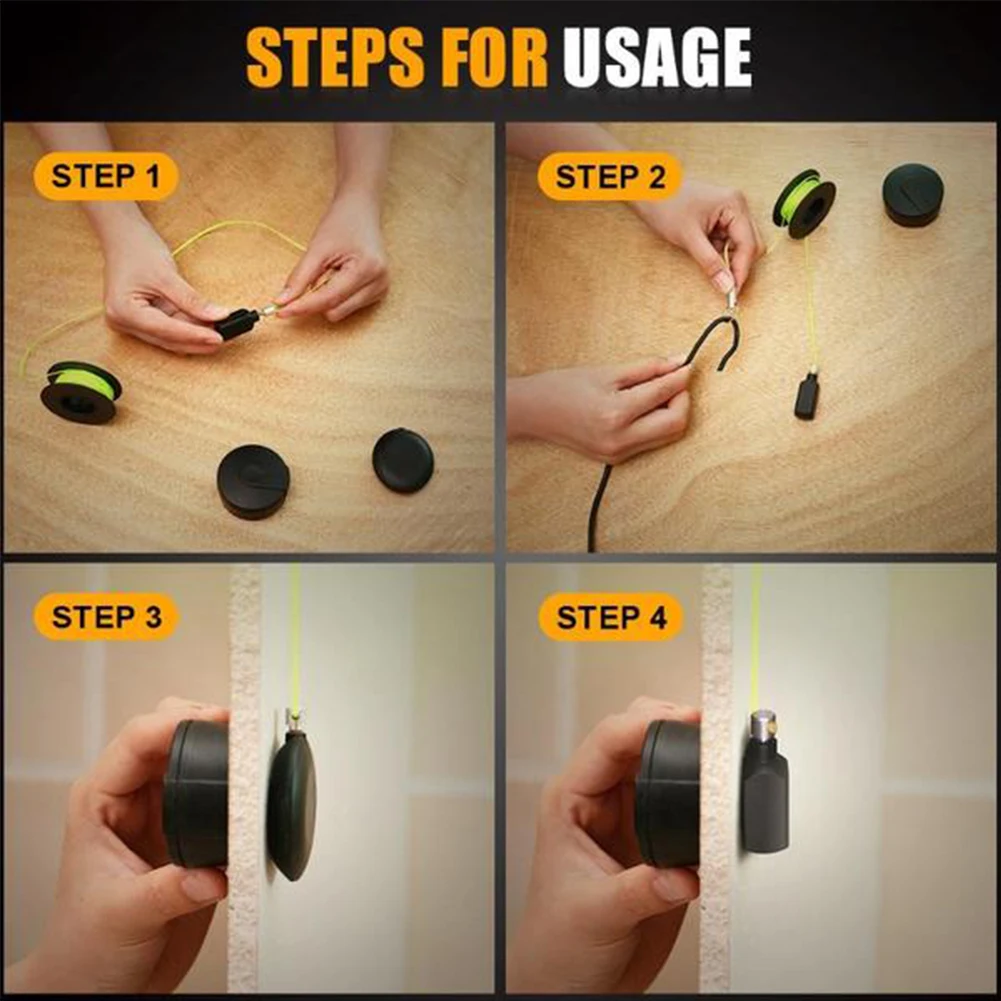 STEPS FOR USAGE

STEP 1

STEP 2

STEP 3

STEP 4