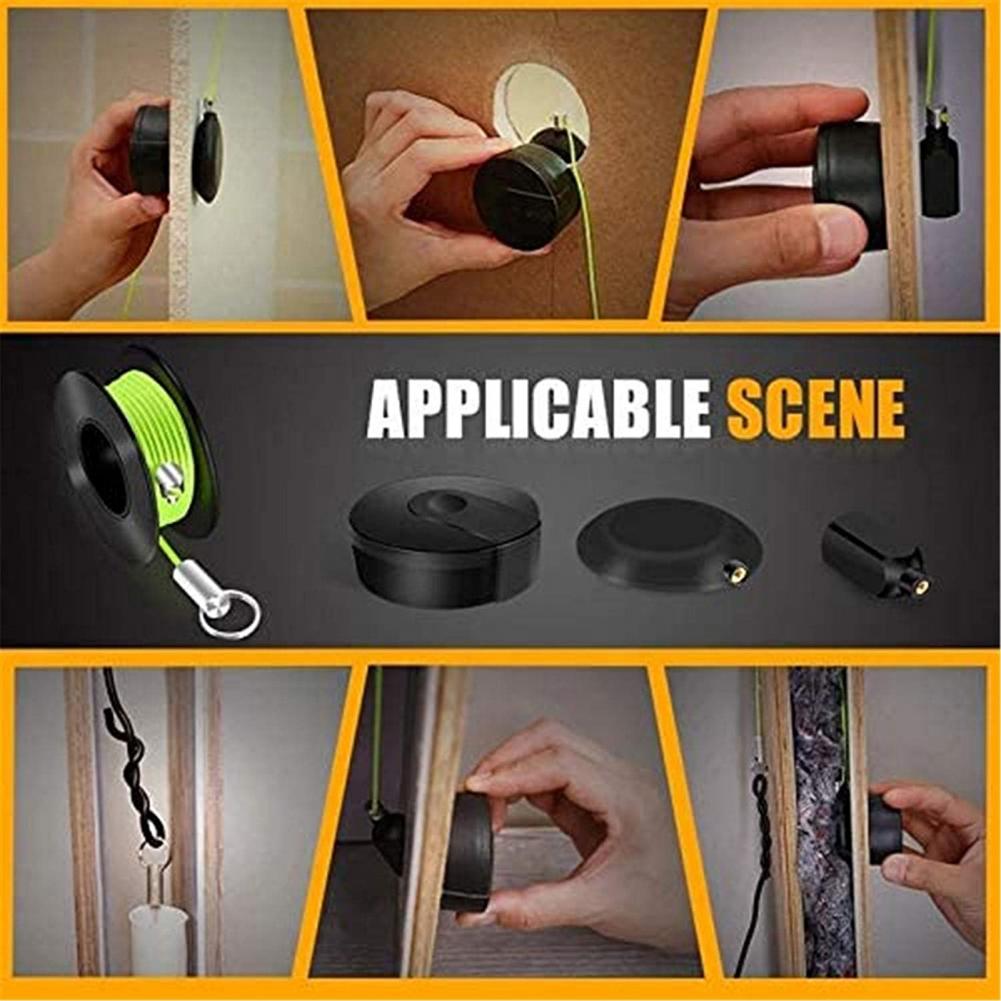 APPLICABLE SCENE