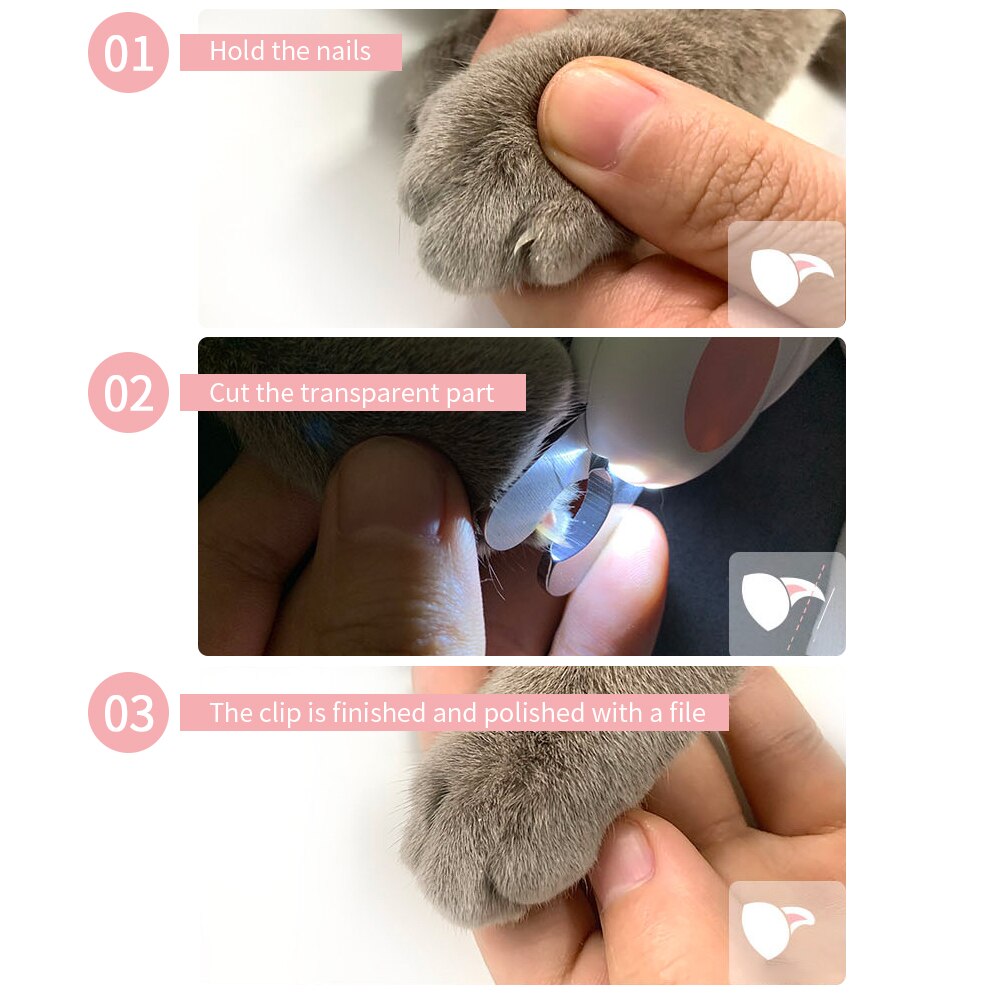 01 Hold the nails

02 Cut the transparent part

03 The clip is finished and polished with a file