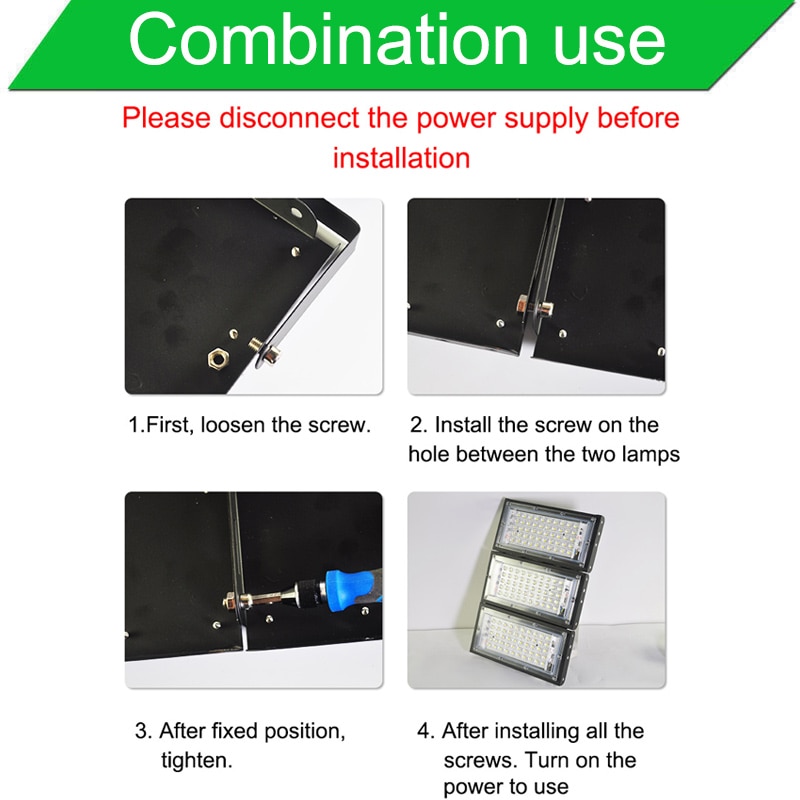 Combination use

Please disconnect the power supply before installation

1.First, loosen the screw.

2. Install the screw on the hole between the two lamps

3. After fixed position, tighten.

4. After installing all the screws. Turn on the power to use