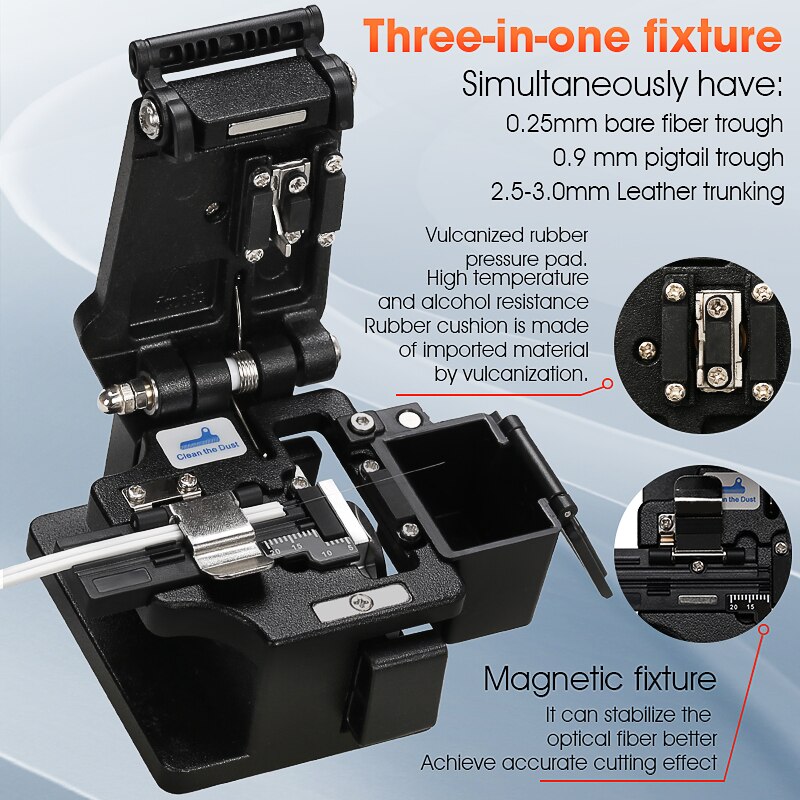 Three-in-one fixture
Simultaneously have:
0.25mm bare fiber trough
0.9 mm pigtail trough
2.5-3.0mm Leather trunking

Vulcanized rubber pressure pad.
High temperature and alcohol resistance
Rubber cushion is made of imported material by vulcanization.

Clean the Dust

20 15 10 5

Clean the Dust

20 15

Magnetic fixture
It can stabilize the optical fiber better
Achieve accurate cutting effect