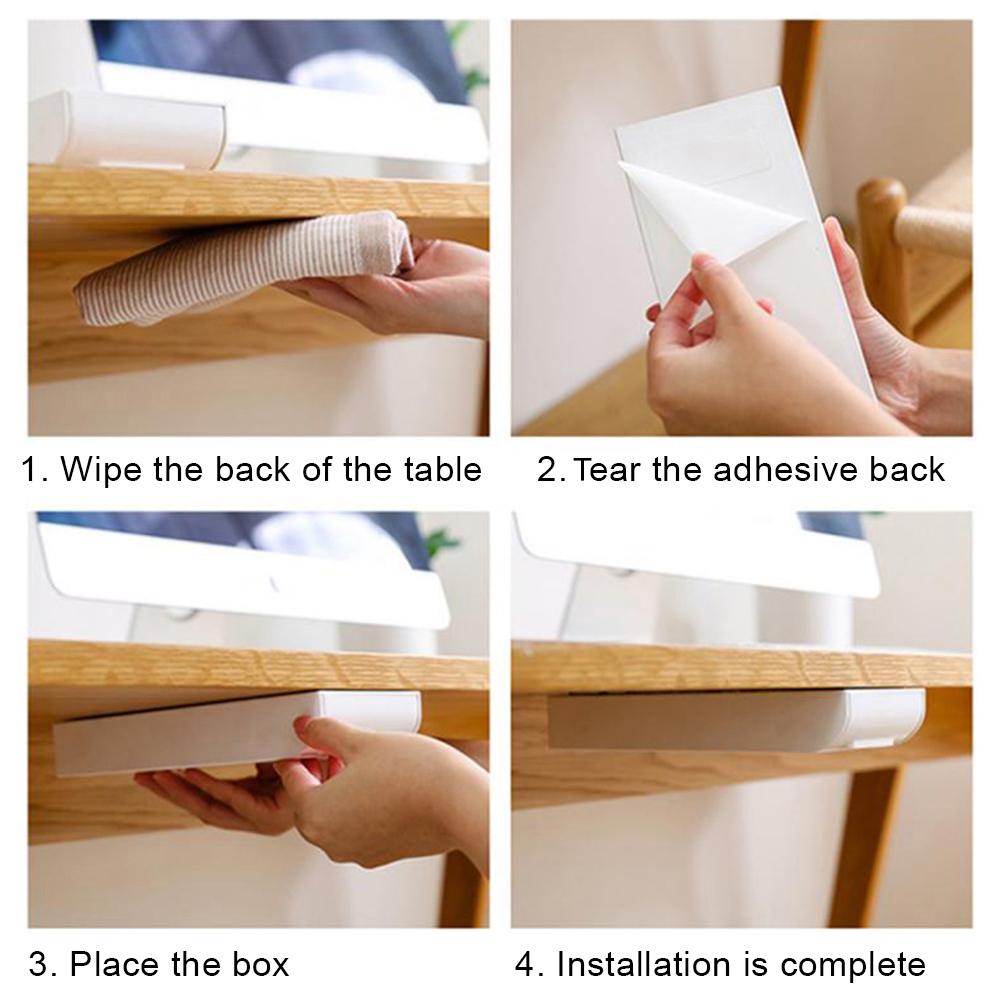 1. Wipe the back of the table

2. Tear the adhesive back

3. Place the box

4. Installation is complete