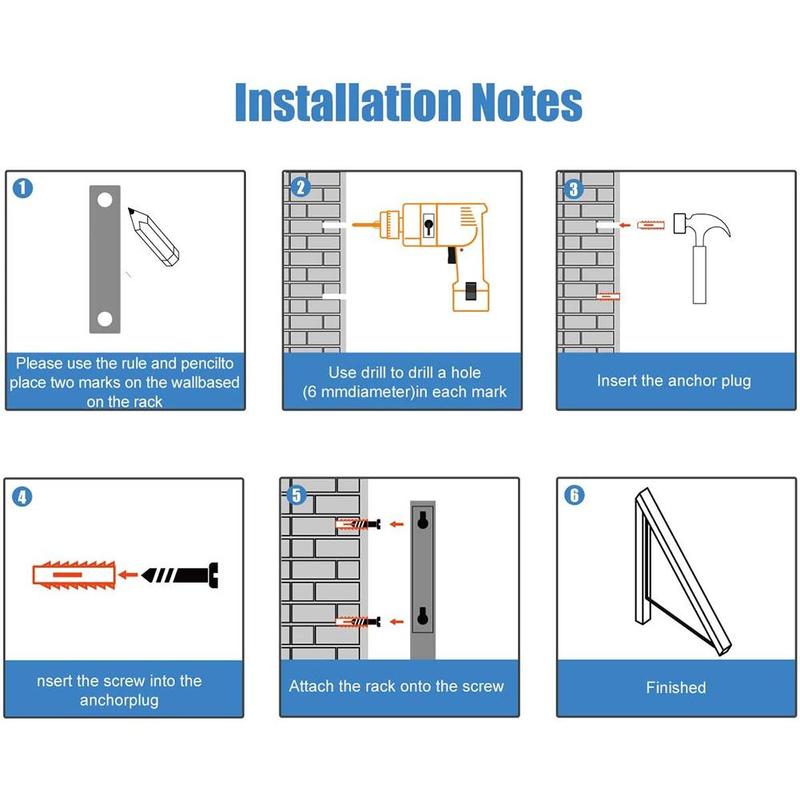 Installation Notes

1

Please use the rule and pencilto place two marks on the wallbased on the rack

2

Use drill to drill a hole (6 mmdiameter)in each mark

3

Insert the anchor plug

4

nsert the screw into the anchorplug

5

Attach the rack onto the screw

6

Finished