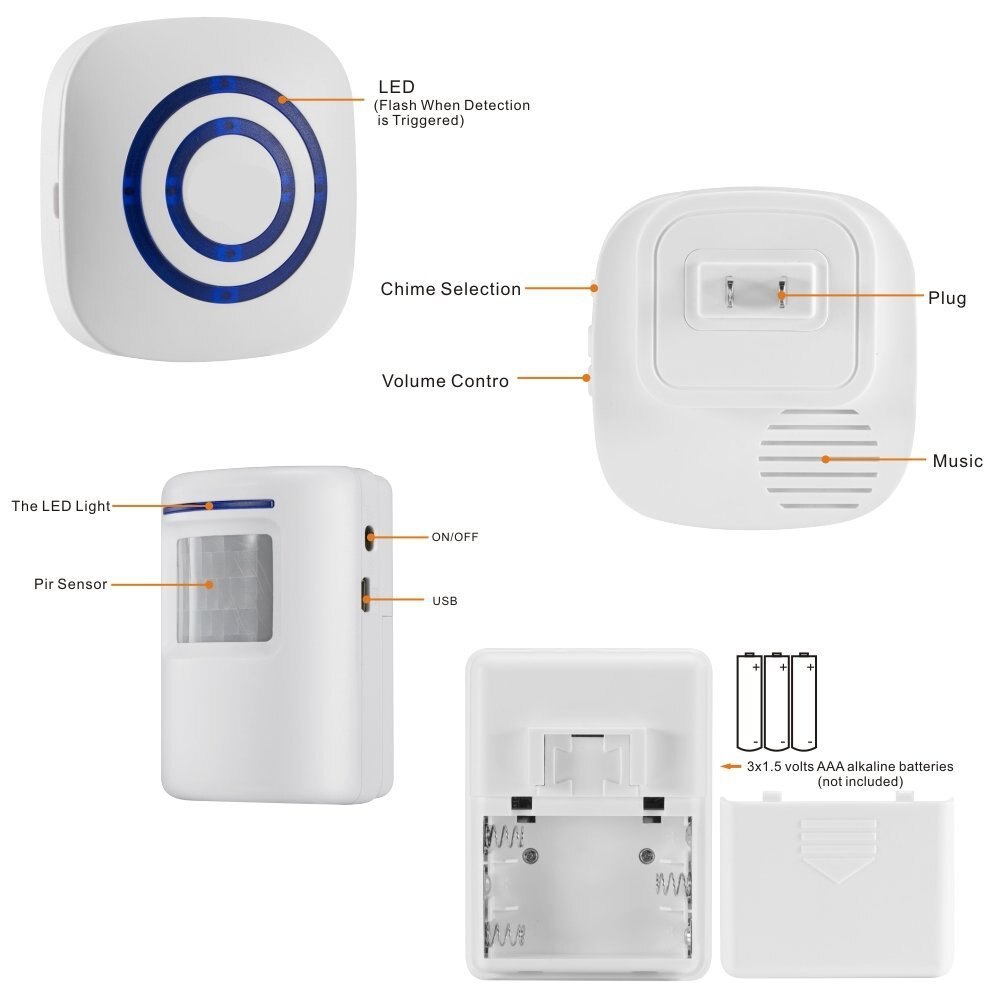 LED
(Flash When Detection is Triggered)

Chime Selection

Plug

Volume Contro

Music

The LED Light

ON/OFF

Pir Sensor

USB

+ + +
- - -

3x1.5 volts AAA alkaline batteries (not included)