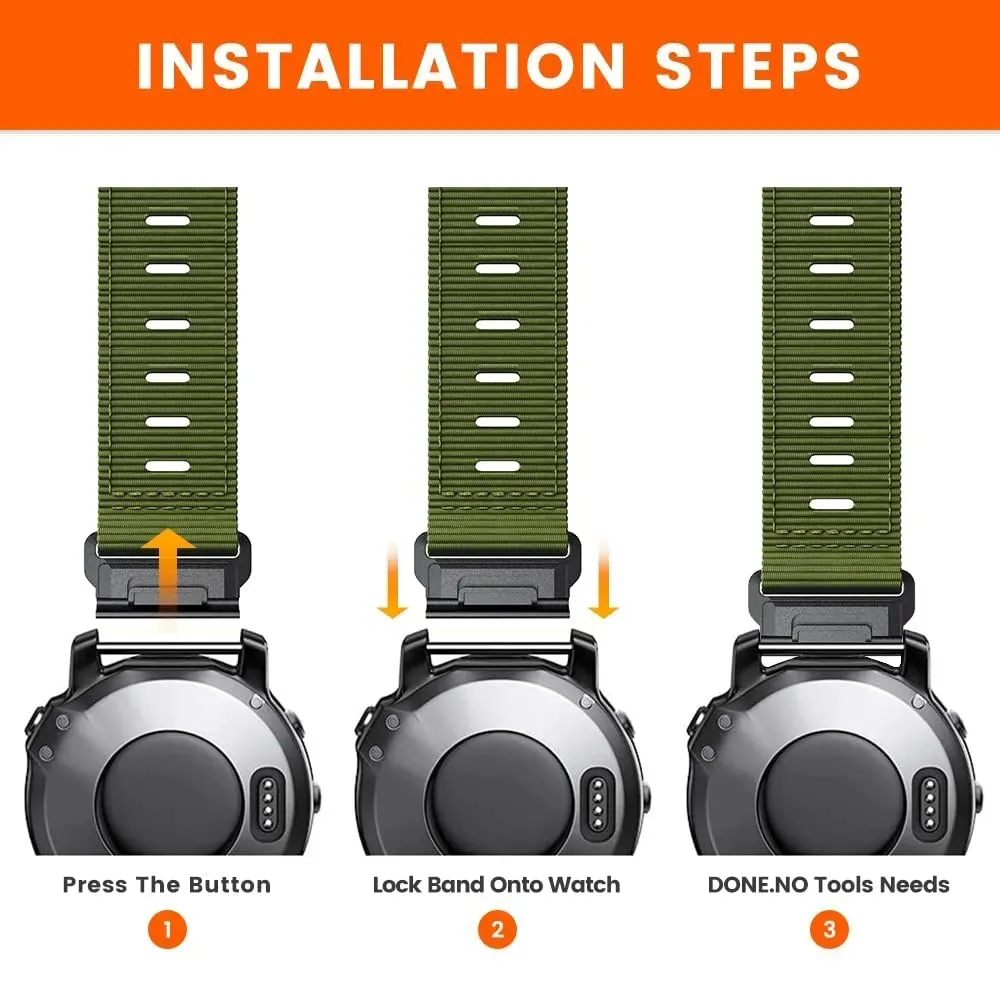 INSTALLATION STEPS

Press The Button

1

Lock Band Onto Watch

2

DONE.NO Tools Needs

3