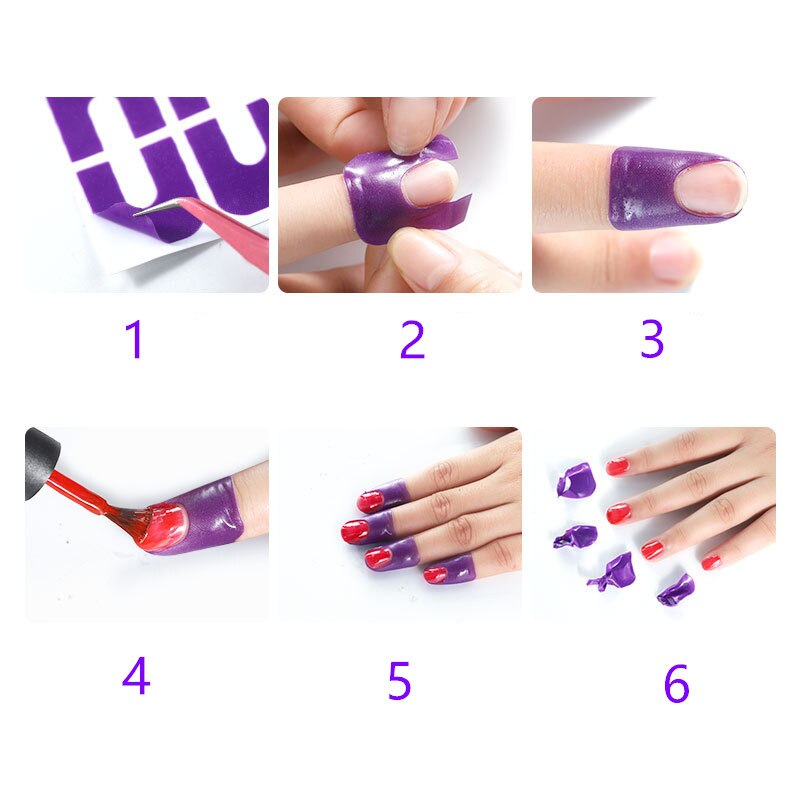 1

2

3

4

5

6