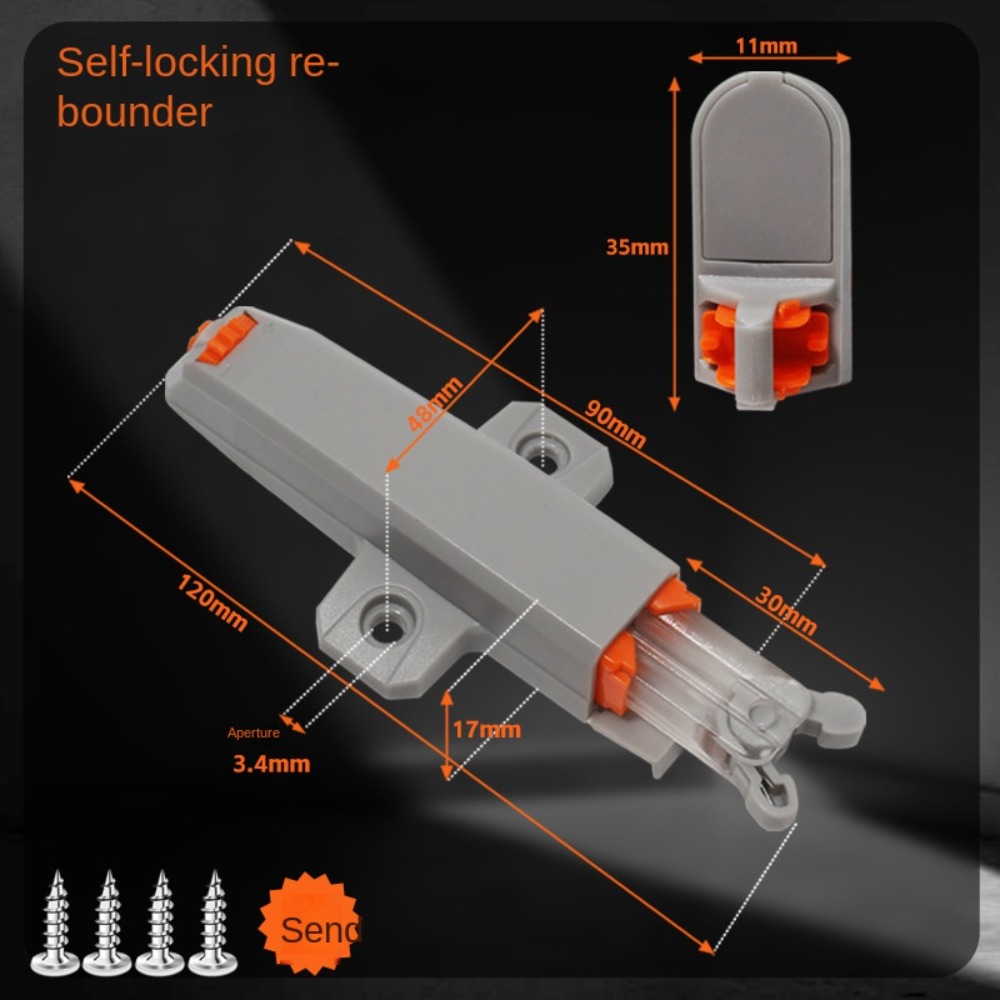 Self-locking rebounder

11mm

35mm

48mm

90mm

30mm

120mm

17mm

Aperture

3.4mm

Send