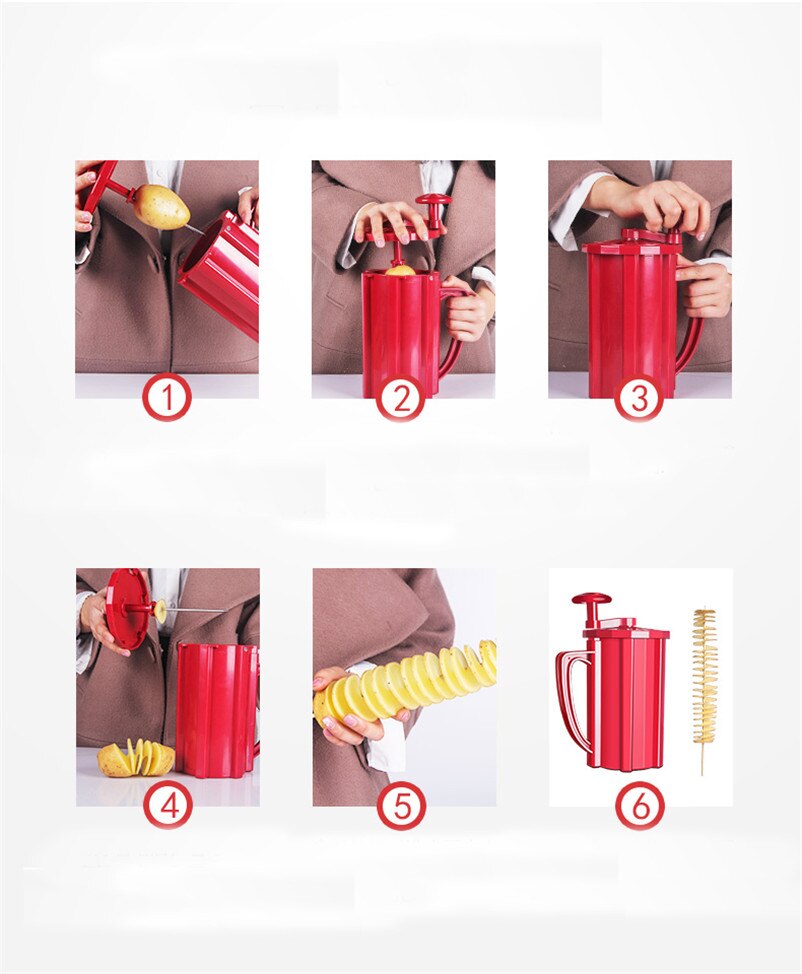 1
2
3
4
5
6