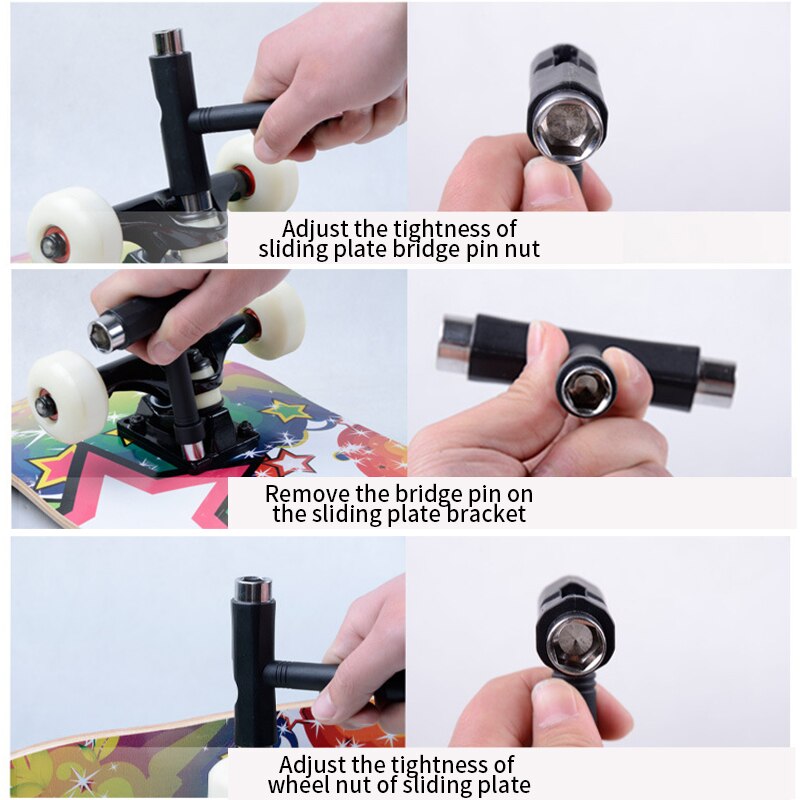 Adjust the tightness of sliding plate bridge pin nut

Remove the bridge pin on the sliding plate bracket

Adjust the tightness of wheel nut of sliding plate