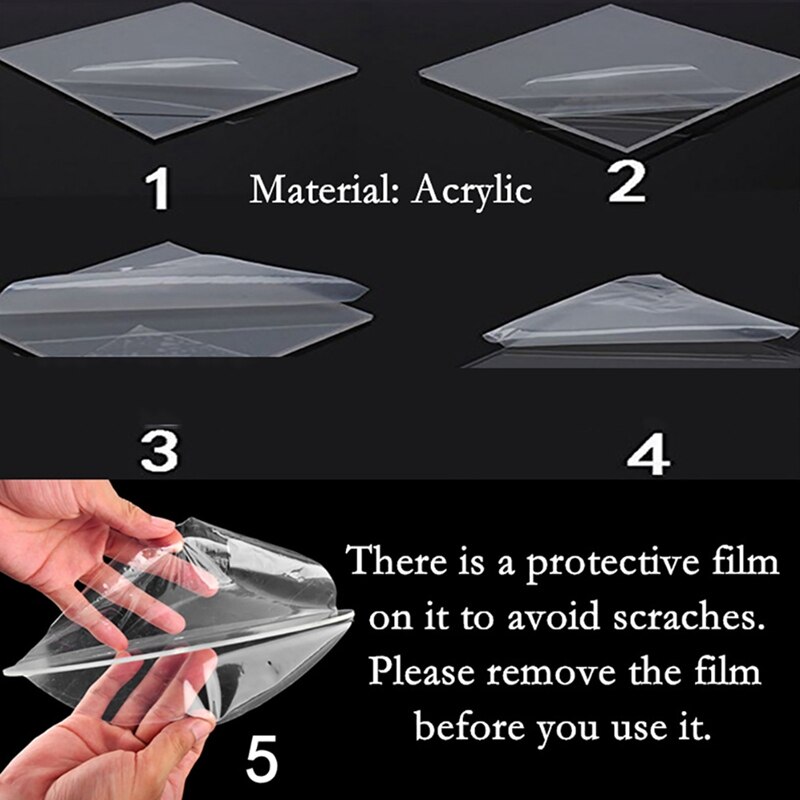 1 Material: Acrylic 2

3

4

There is a protective film on it to avoid scraches. Please remove the film before you use it.

5