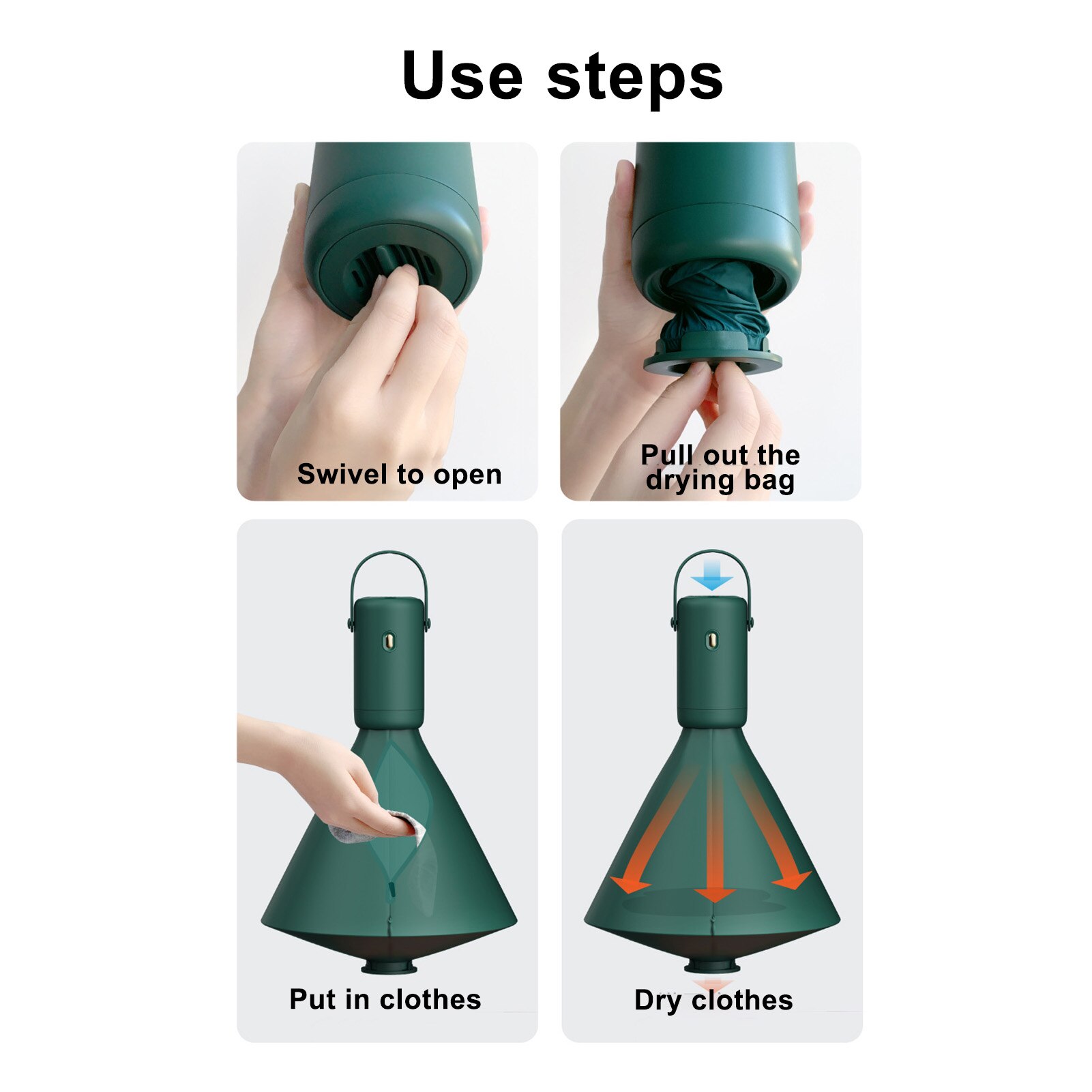 Use steps

Swivel to open

Pull out the drying bag

Put in clothes

Dry clothes