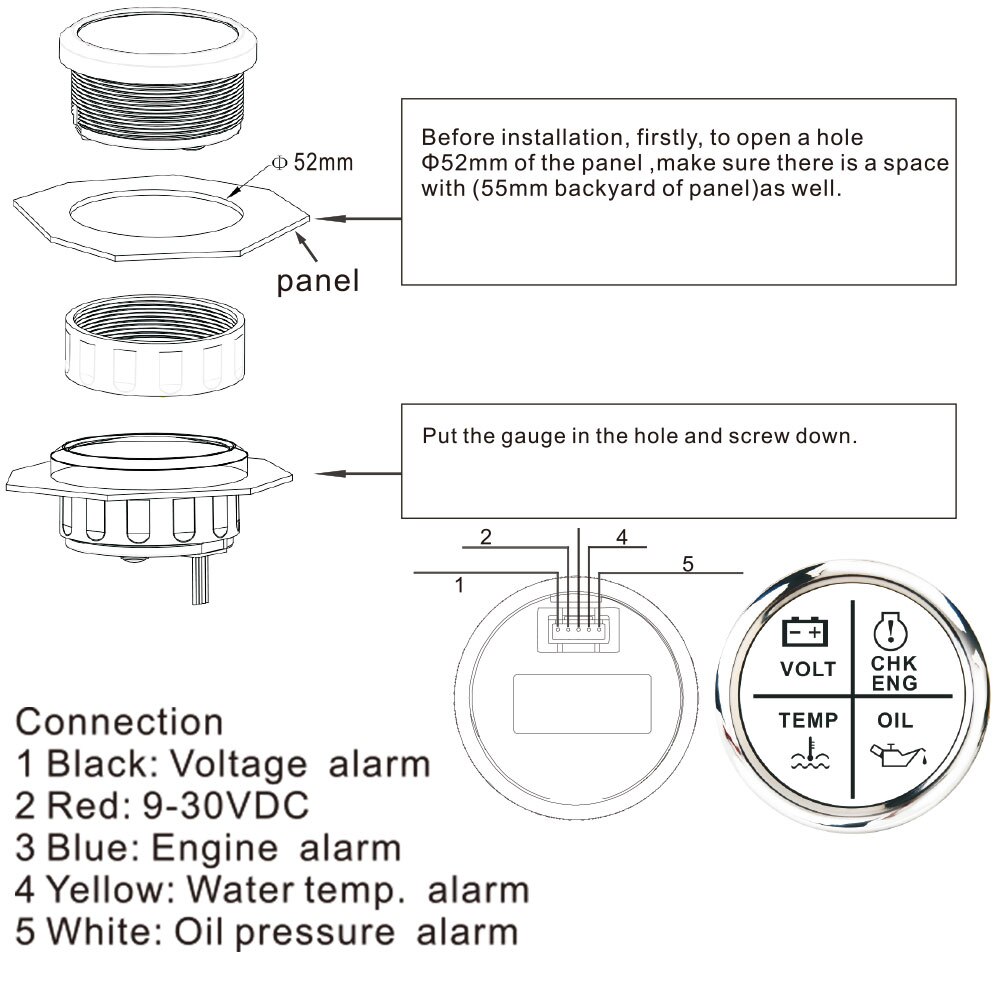 Φ 52mm

panel

Before installation, firstly, to open a hole Φ52mm of the panel ,make sure there is a space with (55mm backyard of panel)as well.

Put the gauge in the hole and screw down.

2
4
5
1

VOLT
CHK ENG
TEMP
OIL

Connection
1 Black: Voltage alarm
2 Red: 9-30VDC
3 Blue: Engine alarm
4 Yellow: Water temp. alarm
5 White: Oil pressure alarm