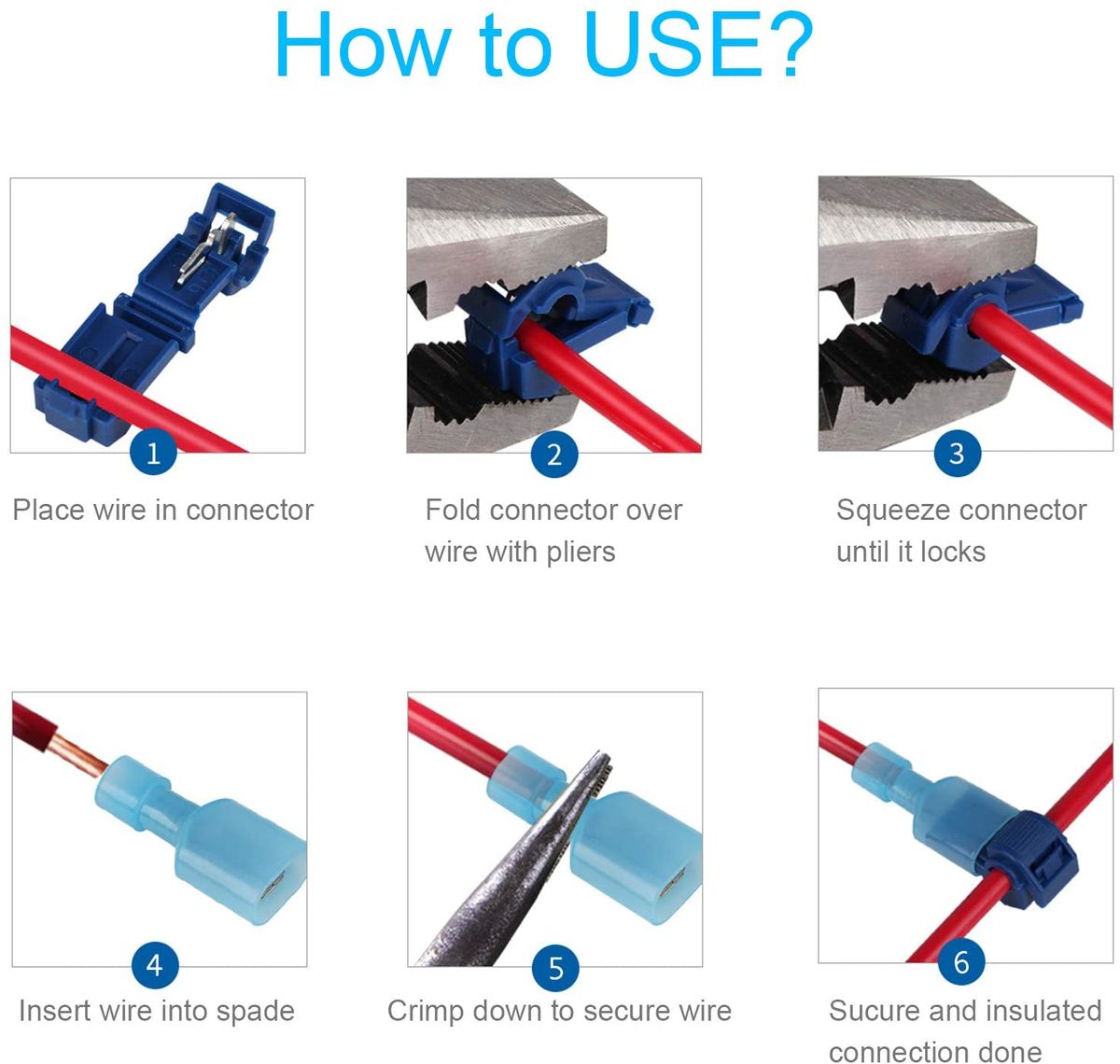 How to USE?

1
Place wire in connector

2
Fold connector over wire with pliers

3
Squeeze connector until it locks

4
Insert wire into spade

5
Crimp down to secure wire

6
Sucure and insulated connection done