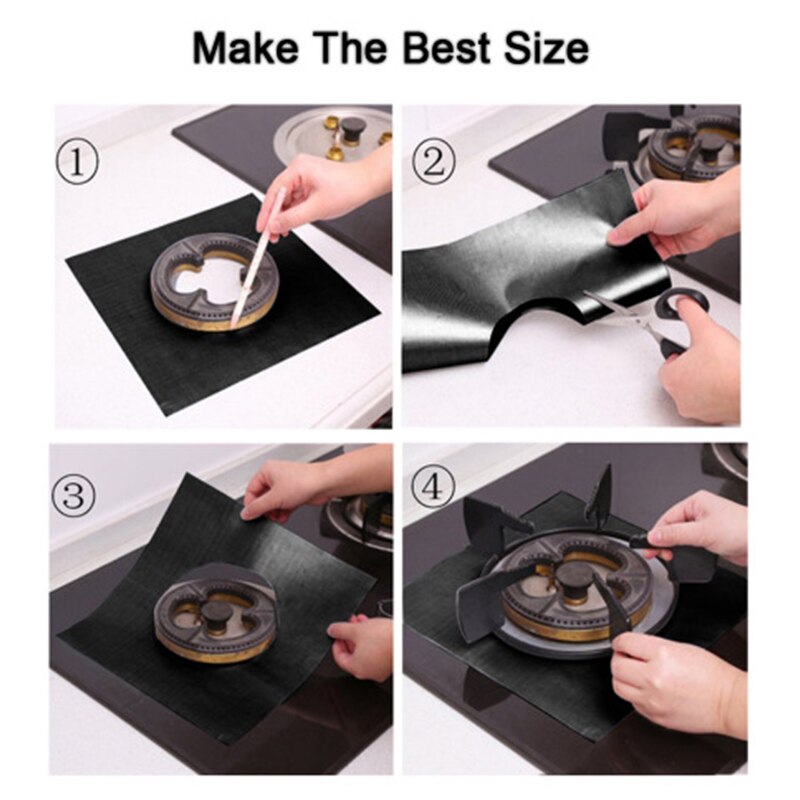 Make The Best Size

①

②

③

④