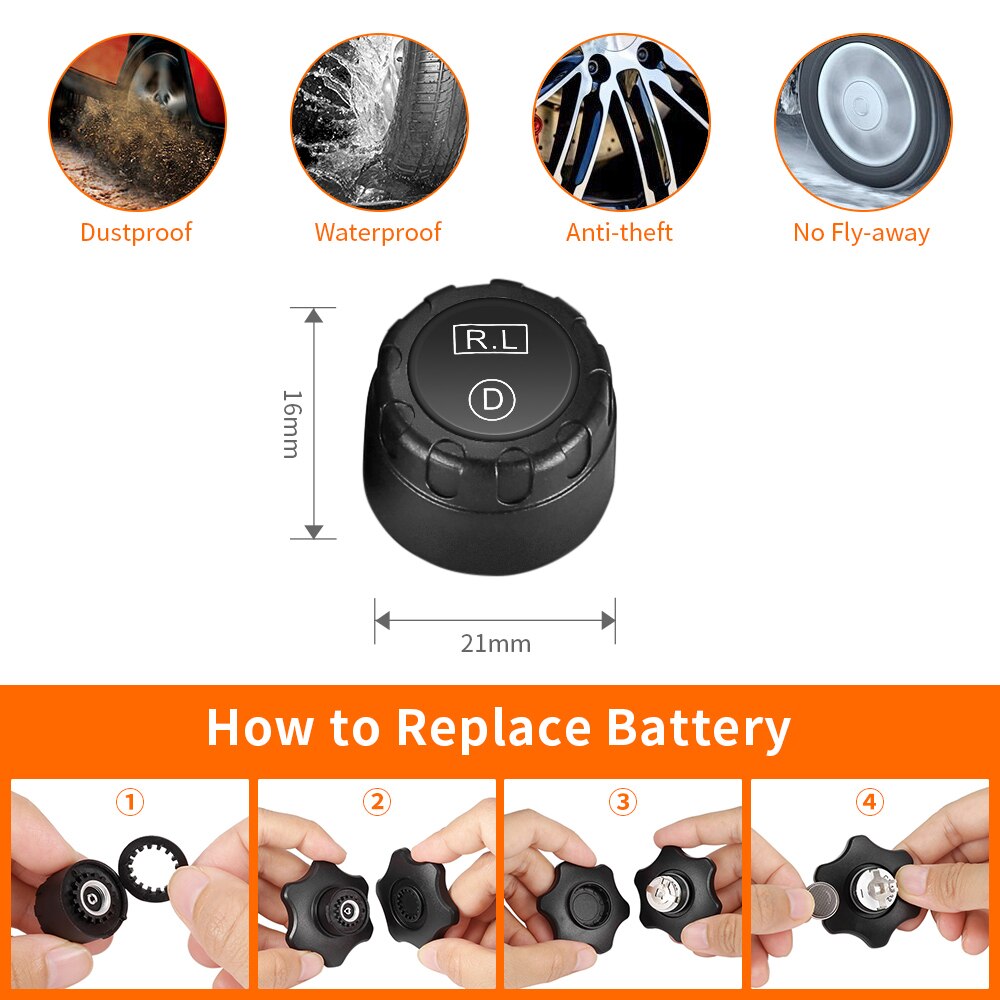 Dustproof
Waterproof
Anti-theft
No Fly-away

R.L
D

16mm
21mm

How to Replace Battery

①
②
③
④