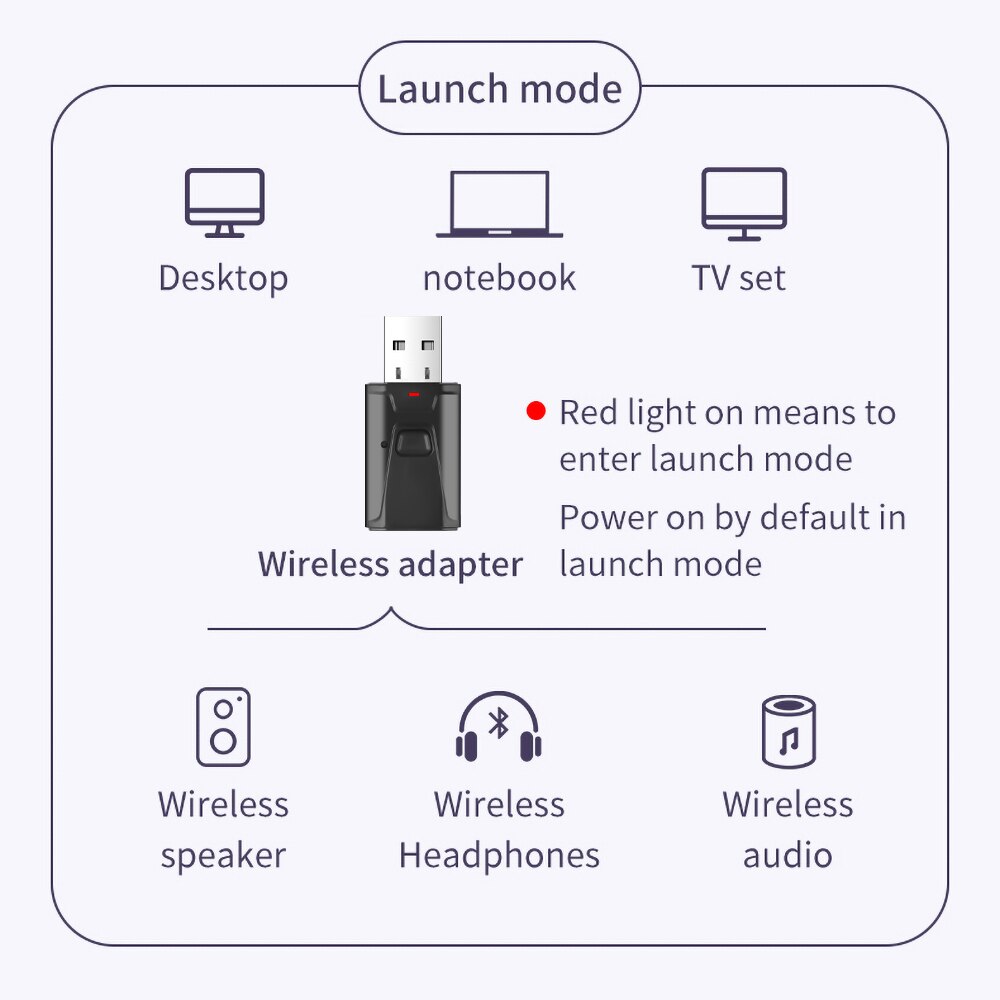 Launch mode

Desktop

notebook

TV set

Wireless adapter

Red light on means to enter launch mode

Power on by default in launch mode

Wireless speaker

Wireless Headphones

Wireless audio